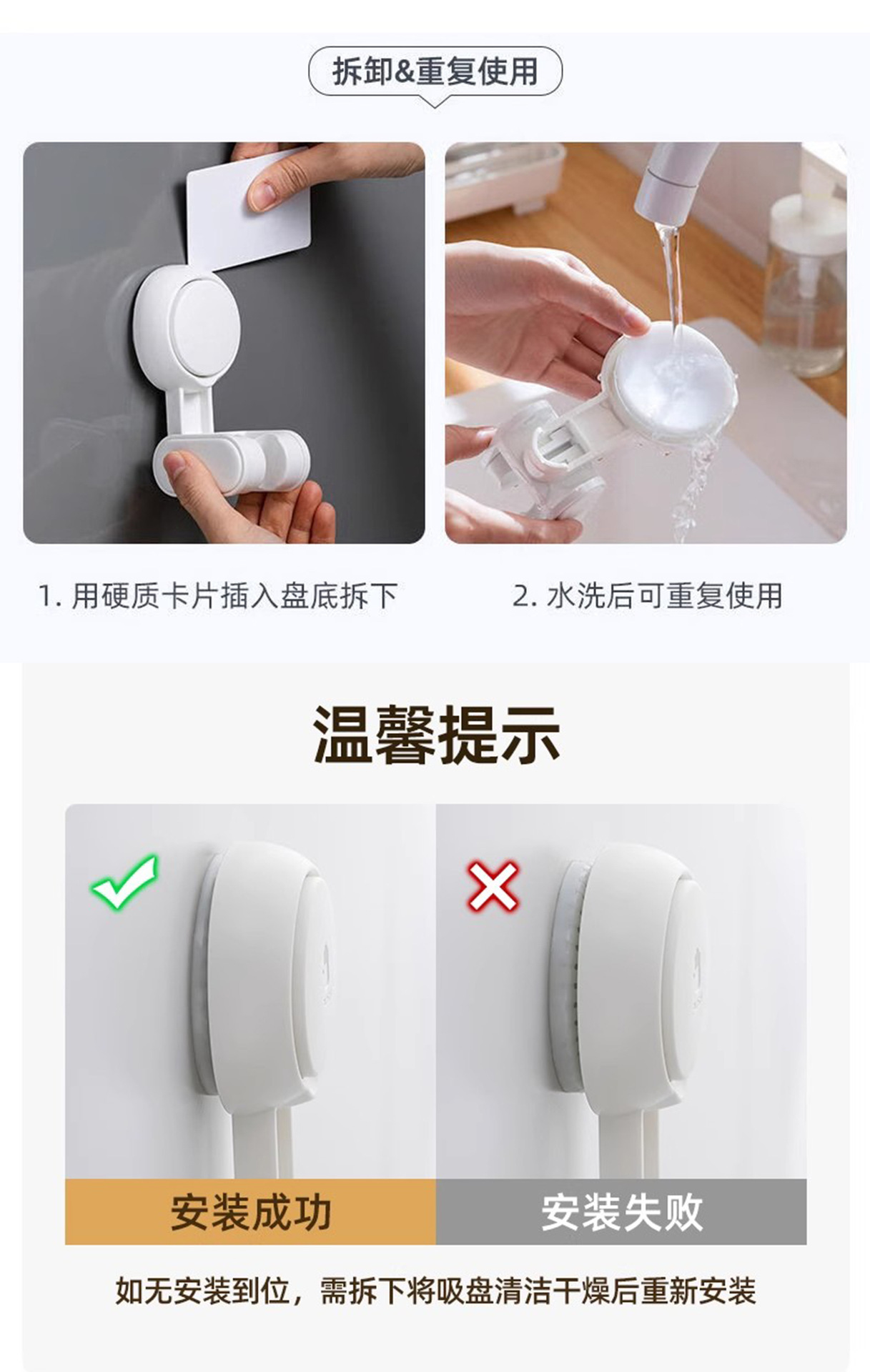 拆卸&重复使用

1. 用硬质卡片插入盘底拆下

2. 水洗后可重复使用

温馨提示

安装成功

安装失败

如无安装到位，需拆下将吸盘清洁干燥后重新安装