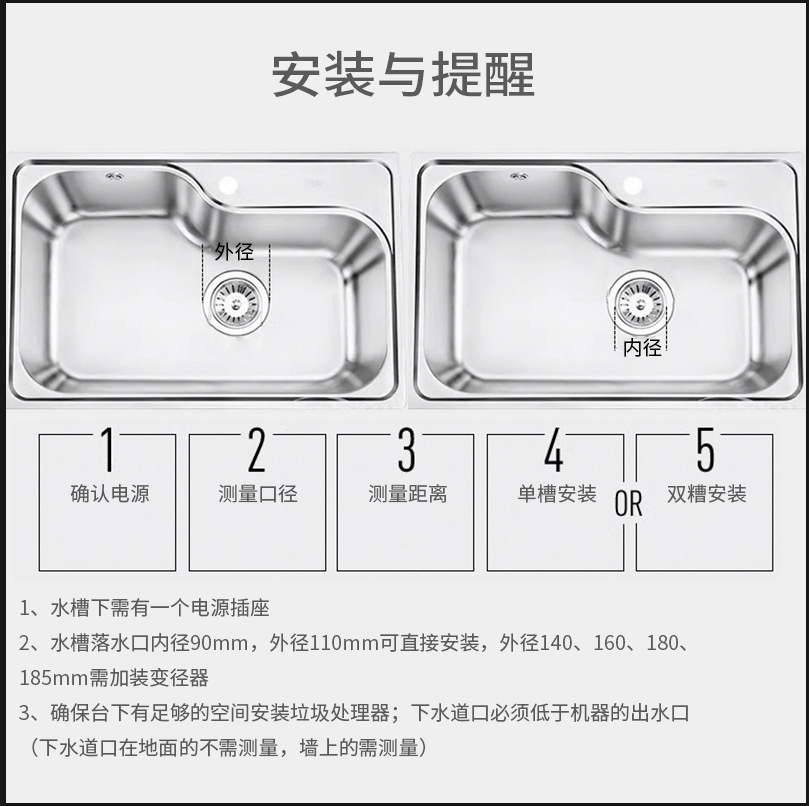 安装与提醒

外径

内径

1
确认电源

2
测量口径

3
测量距离

4
单槽安装

OR

5
双槽安装

1、水槽下需有一个电源插座

2、水槽落水口内径90mm，外径110mm可直接安装，外径140、160、180、185mm需加装变径器

3、确保台下有足够的空间安装垃圾处理器；下水道口必须低于机器的出水口（下水道口在地面的不需测量，墙上的需测量）