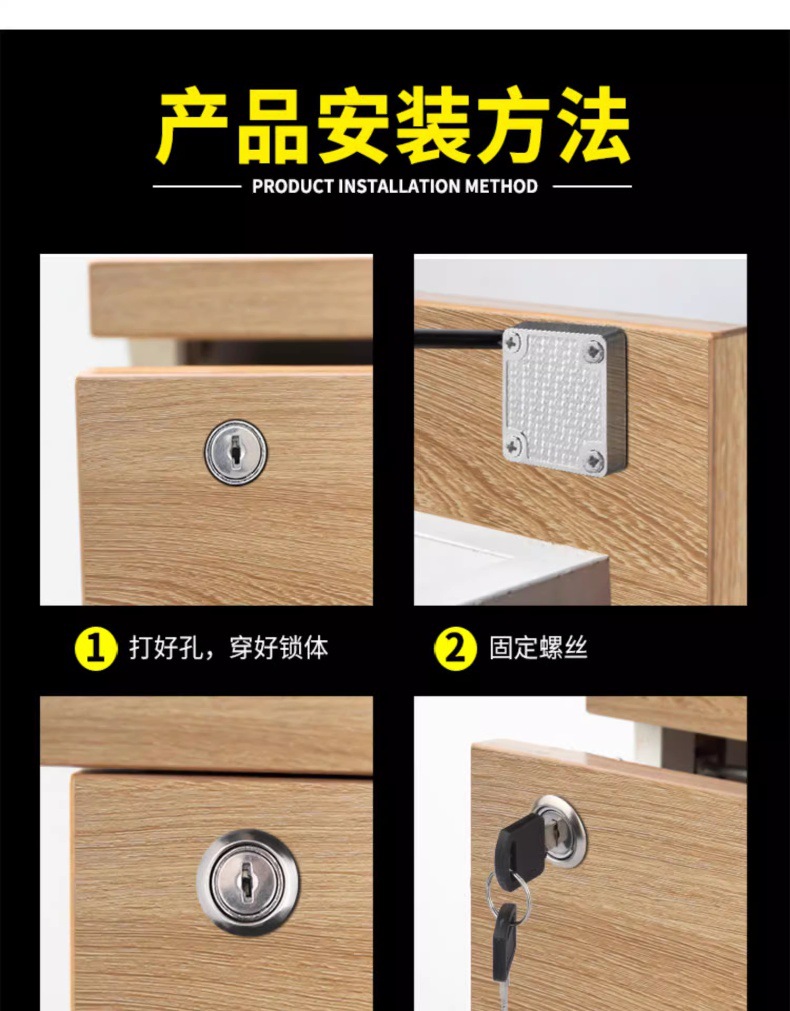 产品安装方法

PRODUCT INSTALLATION METHOD

1 打好孔，穿好锁体

2 固定螺丝