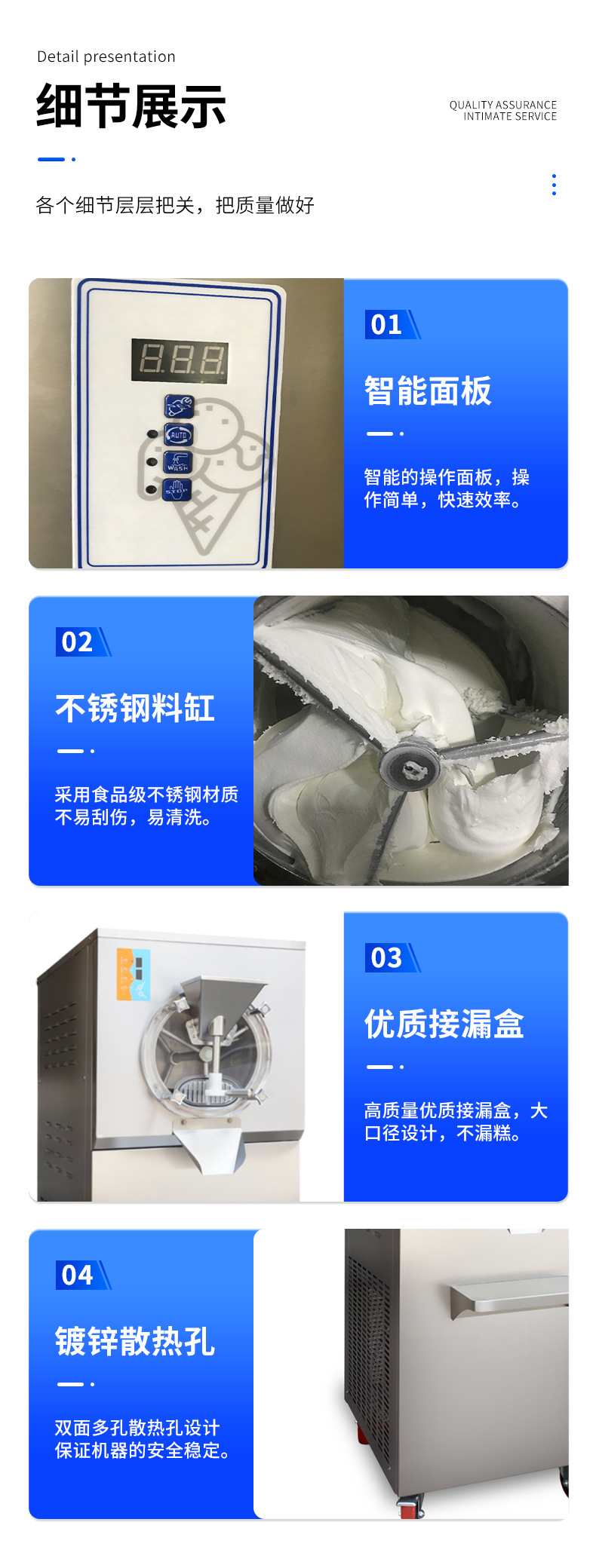 Detail presentation

细节展示

QUALITY ASSURANCE
INTIMATE SERVICE

各个细节层层把关，把质量做好

8.8.8.

AUTO

WASH

STOP

01

智能面板

智能的操作面板，操作简单，快速效率。

02

不锈钢料缸

采用食品级不锈钢材质不易刮伤，易清洗。

03

优质接漏盒

高质量优质接漏盒，大口径设计，不漏糕。

04

镀锌散热孔

双面多孔散热孔设计保证机器的安全稳定。