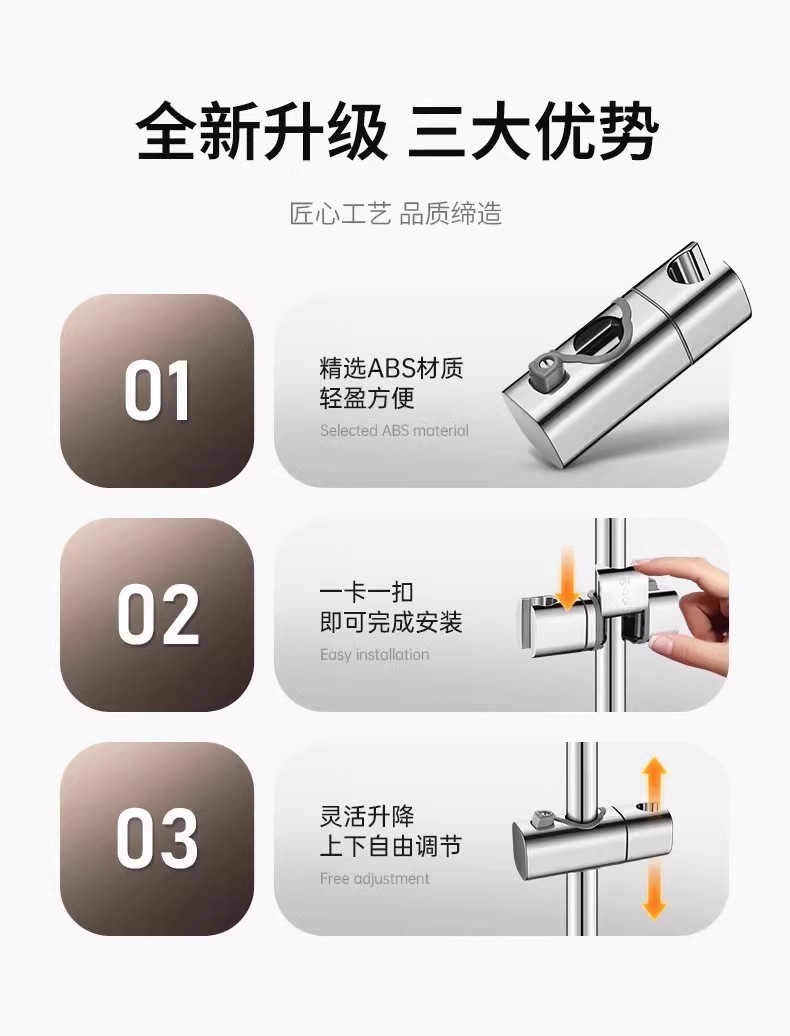 全新升级 三大优势

匠心工艺 品质缔造

01

精选ABS材质
轻盈方便
Selected ABS material

02

一卡一扣
即可完成安装
Easy installation

03

灵活升降
上下自由调节
Free adjustment