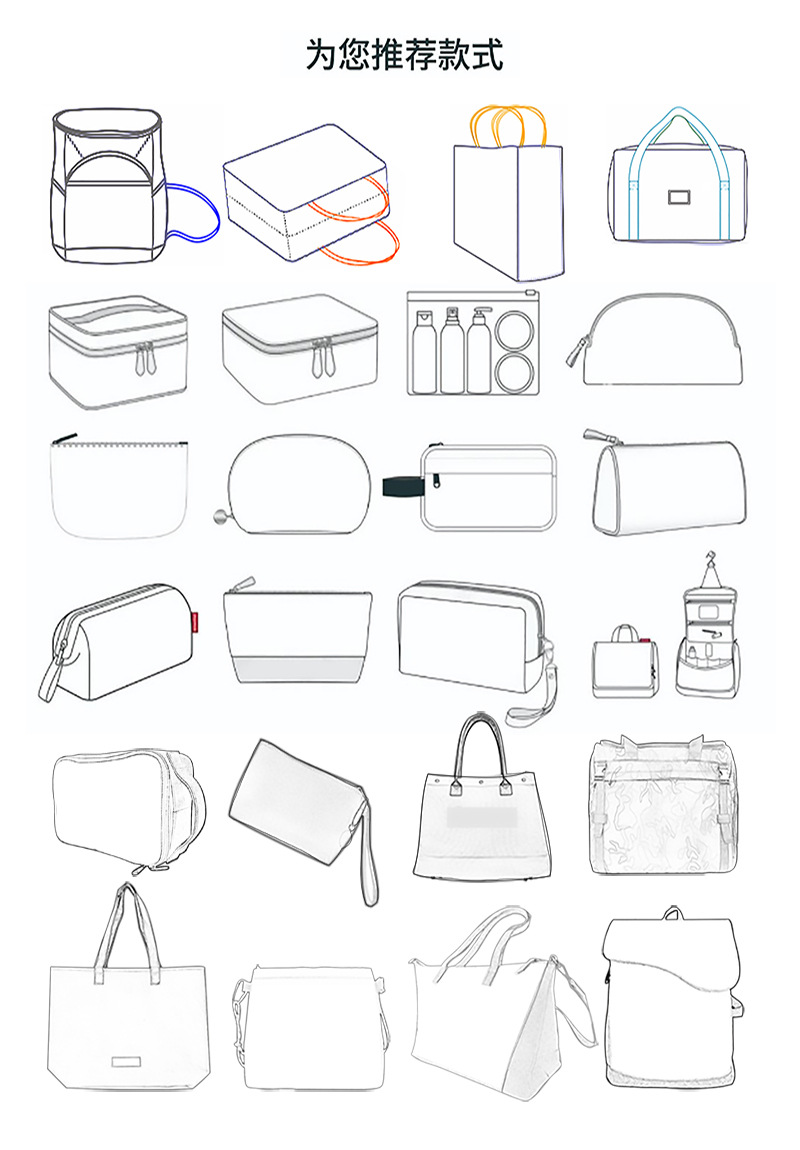 为您推荐款式