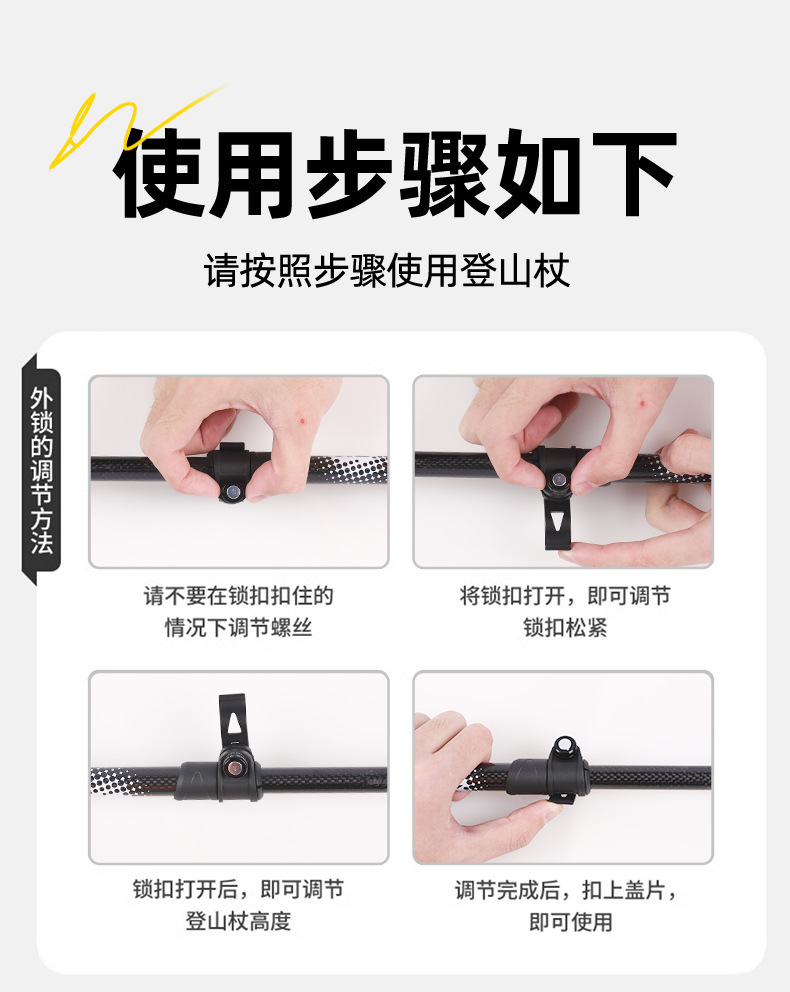 使用步骤如下

请按照步骤使用登山杖

外锁的调节方法

请不要在锁扣扣住的情况下调节螺丝

将锁扣打开，即可调节锁扣松紧

锁扣打开后，即可调节登山杖高度

调节完成后，扣上盖片，即可使用