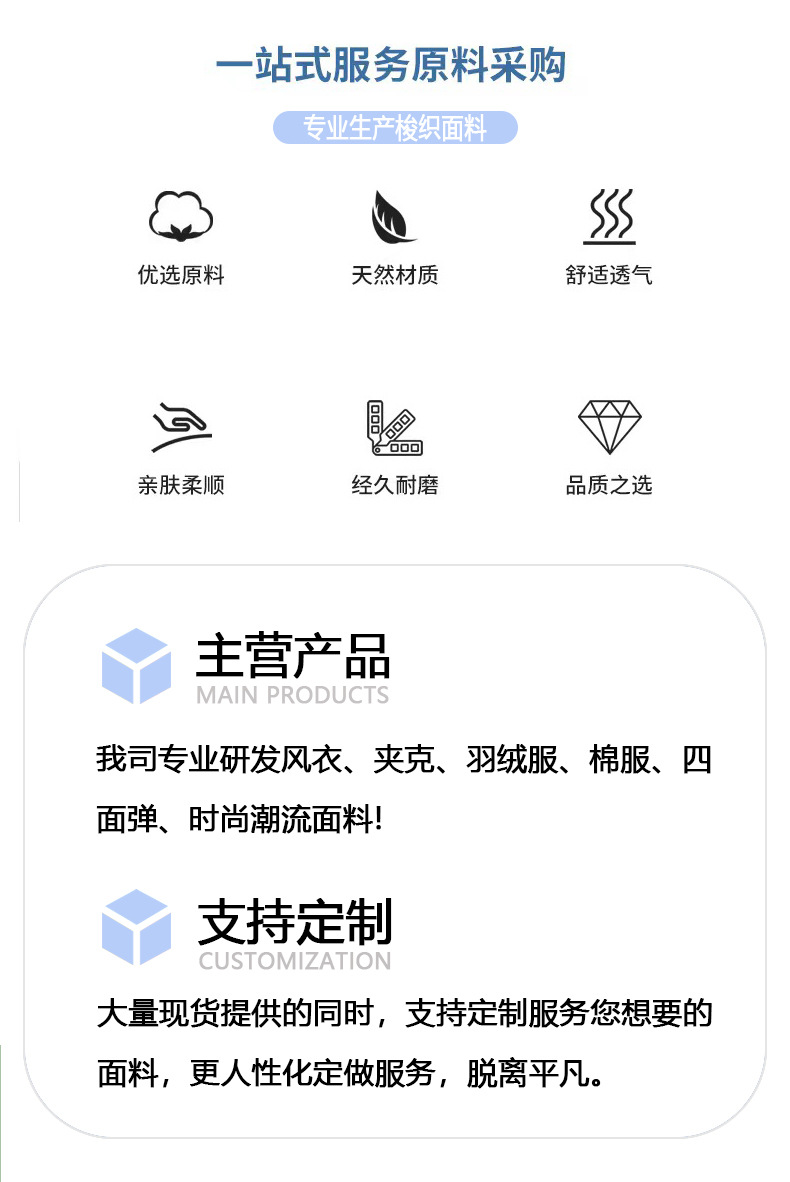 一站式服务原料采购

专业生产梭织面料

优选原料

天然材质

舒适透气

亲肤柔顺

经久耐磨

品质之选

主营产品
MAIN PRODUCTS

我司专业研发风衣、夹克、羽绒服、棉服、四面弹、时尚潮流面料!

支持定制
CUSTOMIZATION

大量现货提供的同时，支持定制服务您想要的面料，更人性化定做服务，脱离平凡。