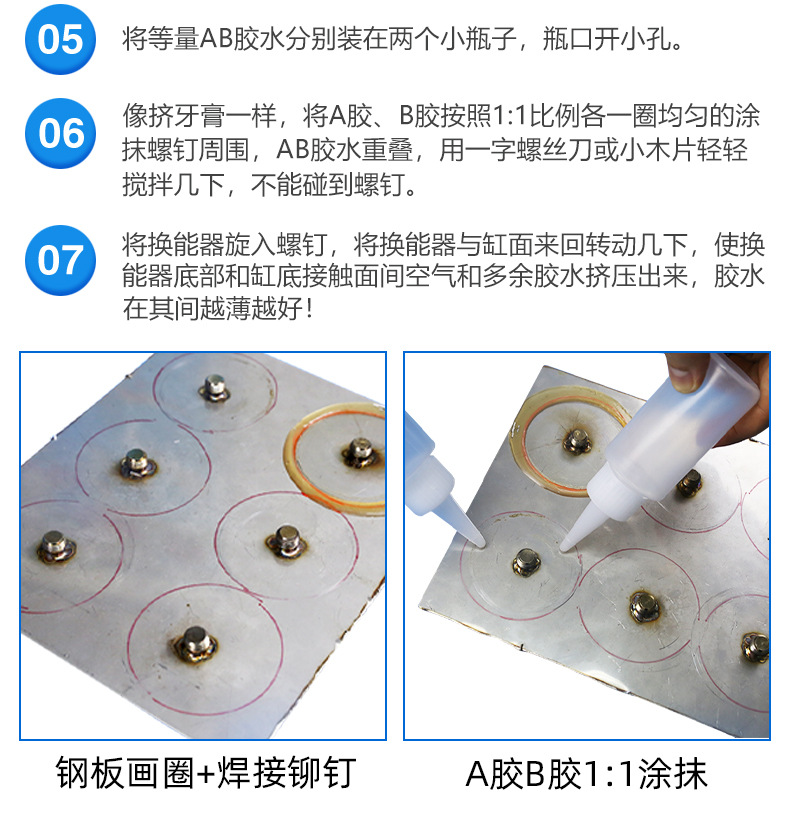 05 将等量AB胶水分别装在两个小瓶子，瓶口开小孔。

06 像挤牙膏一样，将A胶、B胶按照1:1比例各一圈均匀的涂抹螺钉周围，AB胶水重叠，用一字螺丝刀或小木片轻轻搅拌几下，不能碰到螺钉。

07 将换能器旋入螺钉，将换能器与缸面来回转动几下，使换能器底部和缸底接触面间空气和多余胶水挤压出来，胶水在其间越薄越好！

钢板画圈+焊接铆钉

A胶B胶1:1涂抹