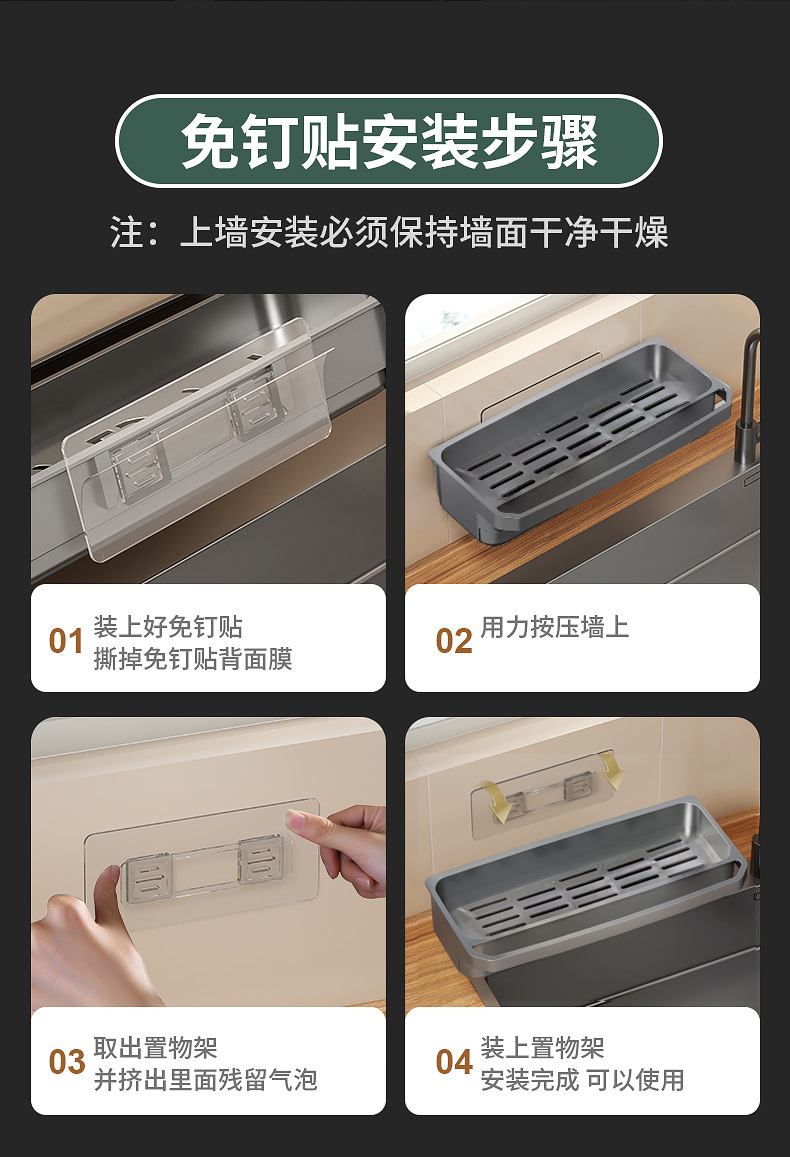 免钉贴安装步骤

注：上墙安装必须保持墙面干净干燥

01 装上好免钉贴
撕掉免钉贴背面膜

02 用力按压墙上

03 取出置物架
并挤出里面残留气泡

04 装上置物架
安装完成 可以使用