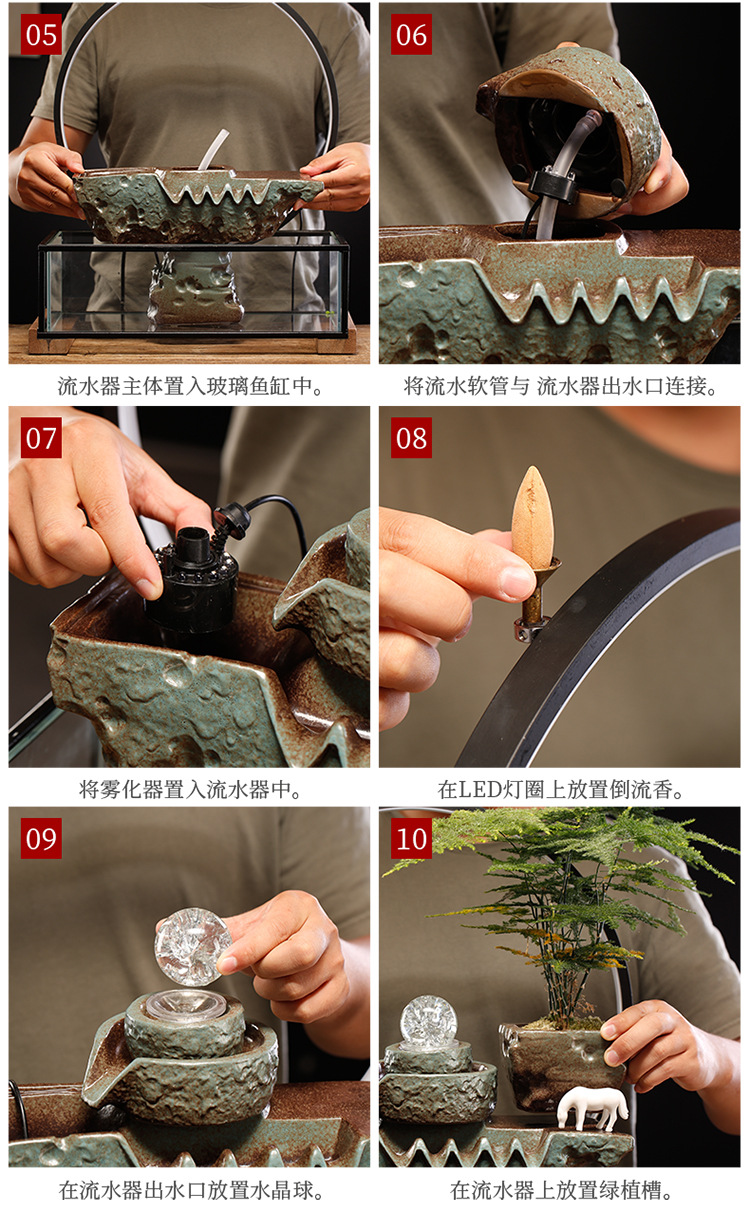 05

流水器主体置入玻璃鱼缸中。

06

将流水软管与 流水器出水口连接。

07

将雾化器置入流水器中。

08

在LED灯圈上放置倒流香。

09

在流水器出水口放置水晶球。

10

在流水器上放置绿植槽。