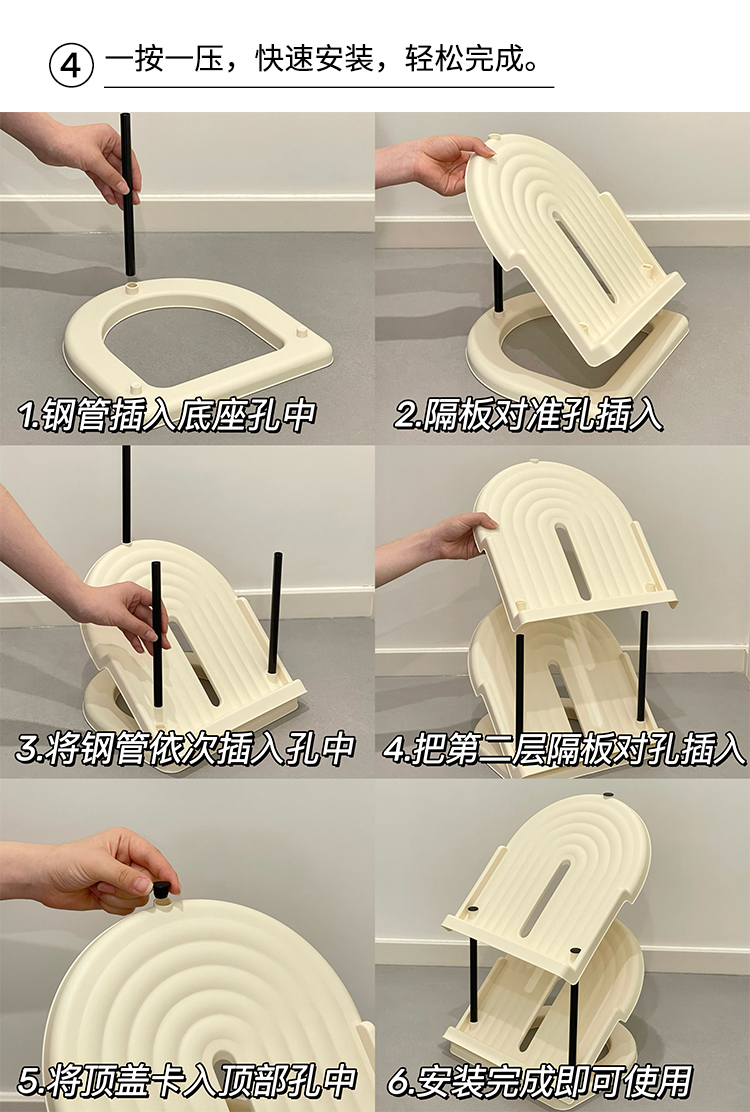 ④ 一按一压，快速安装，轻松完成。

1.钢管插入底座孔中

2.隔板对准孔插入

3.将钢管依次插入孔中

4.把第二层隔板对孔插入

5.将顶盖卡入顶部孔中

6.安装完成即可使用