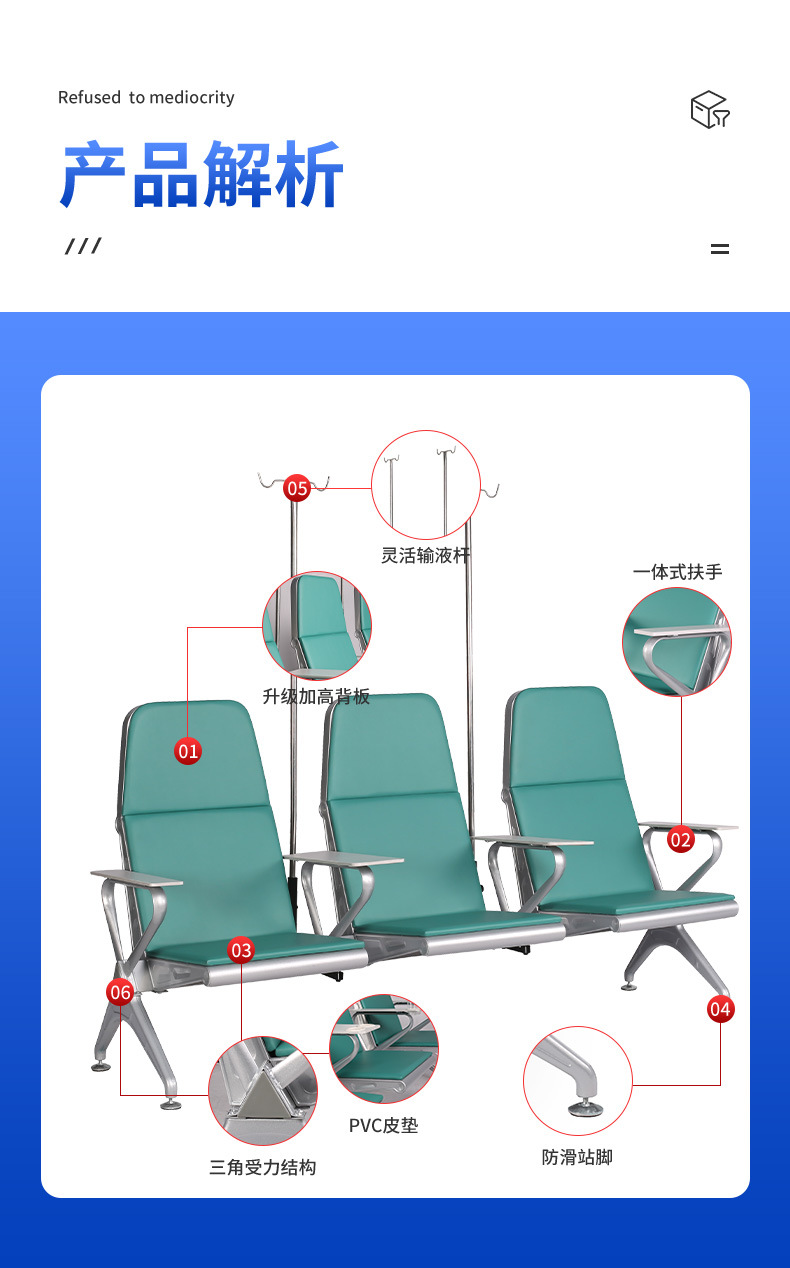 Refused to mediocrity

产品解析

///

05

灵活输液杆

一体式扶手

升级加高背板

01

02

03

06

04

PVC皮垫

三角受力结构

防滑站脚