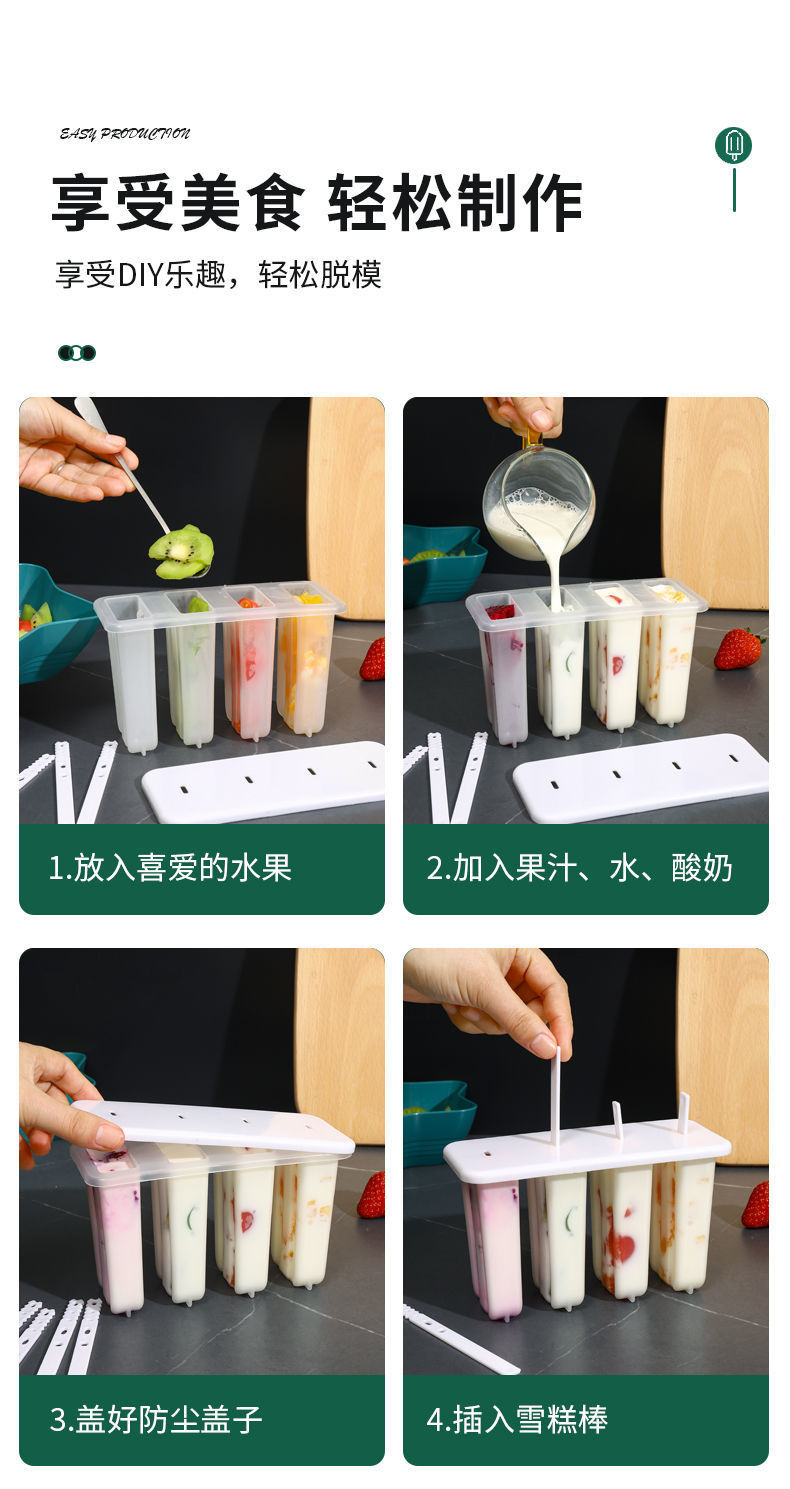 EASY PRODUCTION

享受美食 轻松制作

享受DIY乐趣，轻松脱模

1.放入喜爱的水果

2.加入果汁、水、酸奶

3.盖好防尘盖子

4.插入雪糕棒