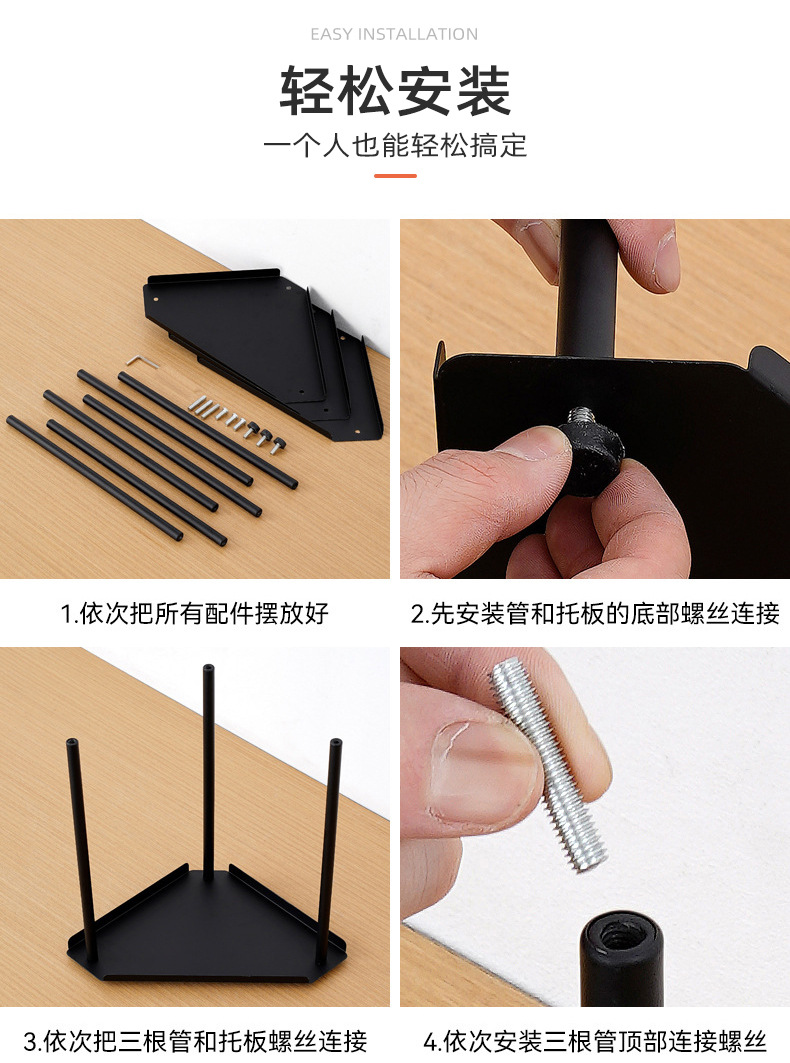 EASY INSTALLATION

轻松安装

一个人也能轻松搞定

1.依次把所有配件摆放好

2.先安装管和托板的底部螺丝连接

3.依次把三根管和托板螺丝连接

4.依次安装三根管顶部连接螺丝