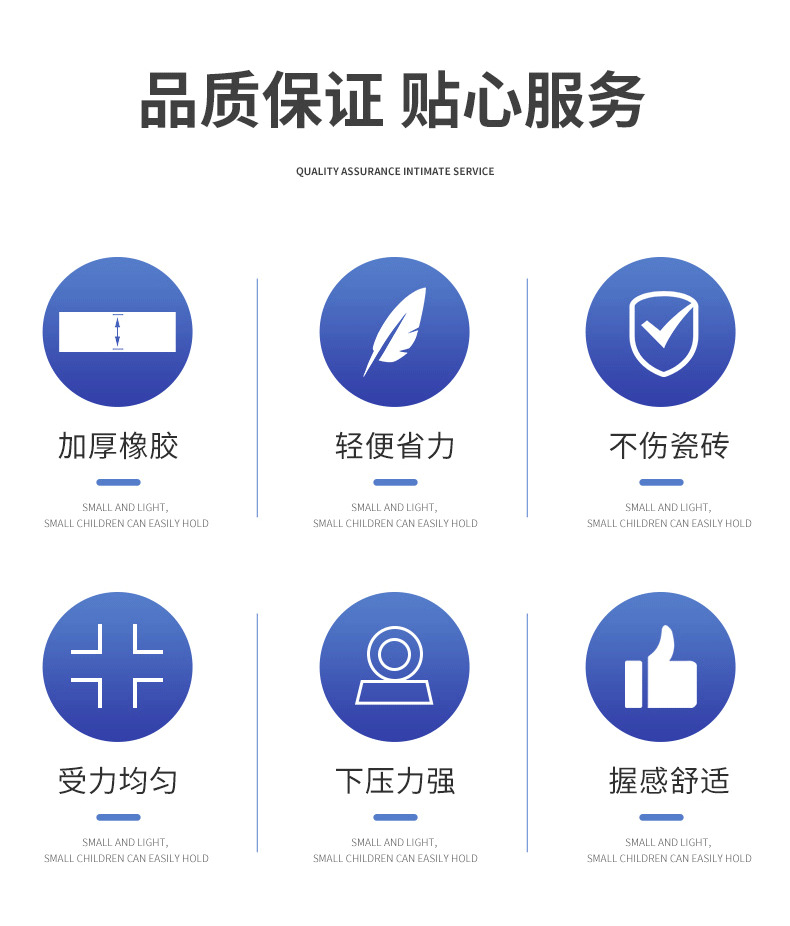 品质保证 贴心服务

QUALITY ASSURANCE INTIMATE SERVICE

加厚橡胶

SMALL AND LIGHT,
SMALL CHILDREN CAN EASILY HOLD

轻便省力

SMALL AND LIGHT,
SMALL CHILDREN CAN EASILY HOLD

不伤瓷砖

SMALL AND LIGHT,
SMALL CHILDREN CAN EASILY HOLD

受力均匀

SMALL AND LIGHT,
SMALL CHILDREN CAN EASILY HOLD

下压力强

SMALL AND LIGHT,
SMALL CHILDREN CAN EASILY HOLD

握感舒适

SMALL AND LIGHT,
SMALL CHILDREN CAN EASILY HOLD