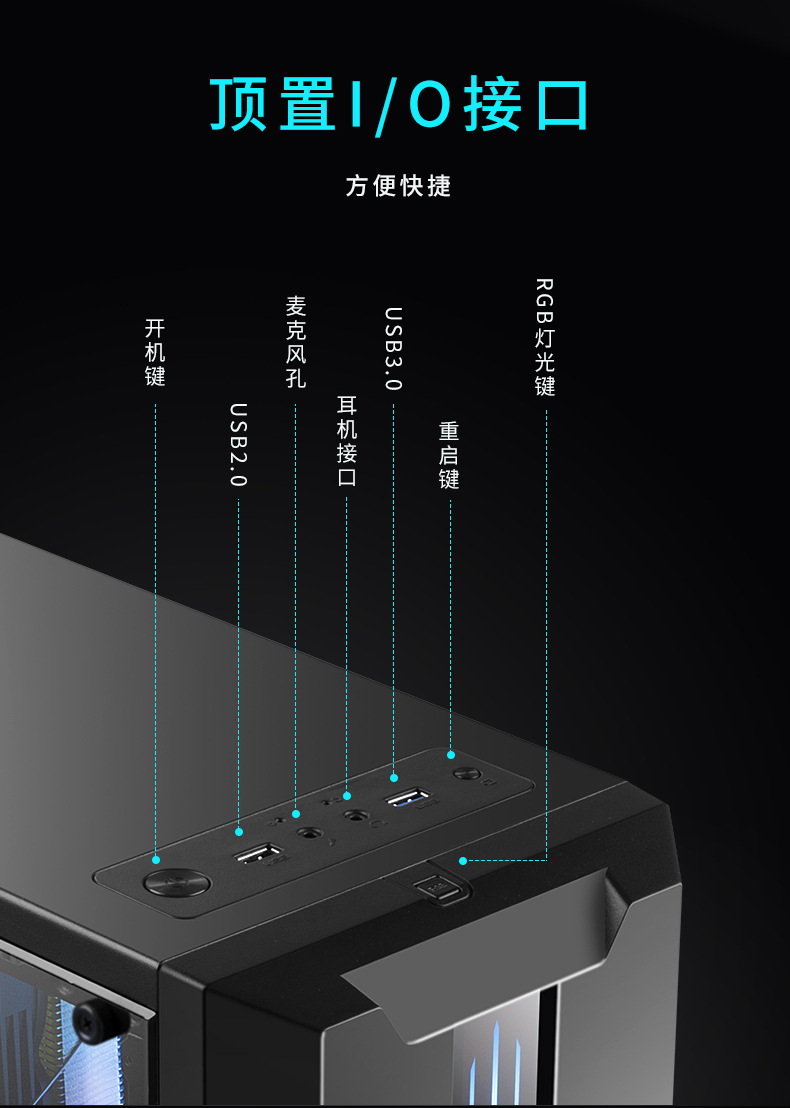 顶置I/O接口

方便快捷

开机键

USB2.0

麦克风孔

耳机接口

USB3.0

重启键

RGB灯光键