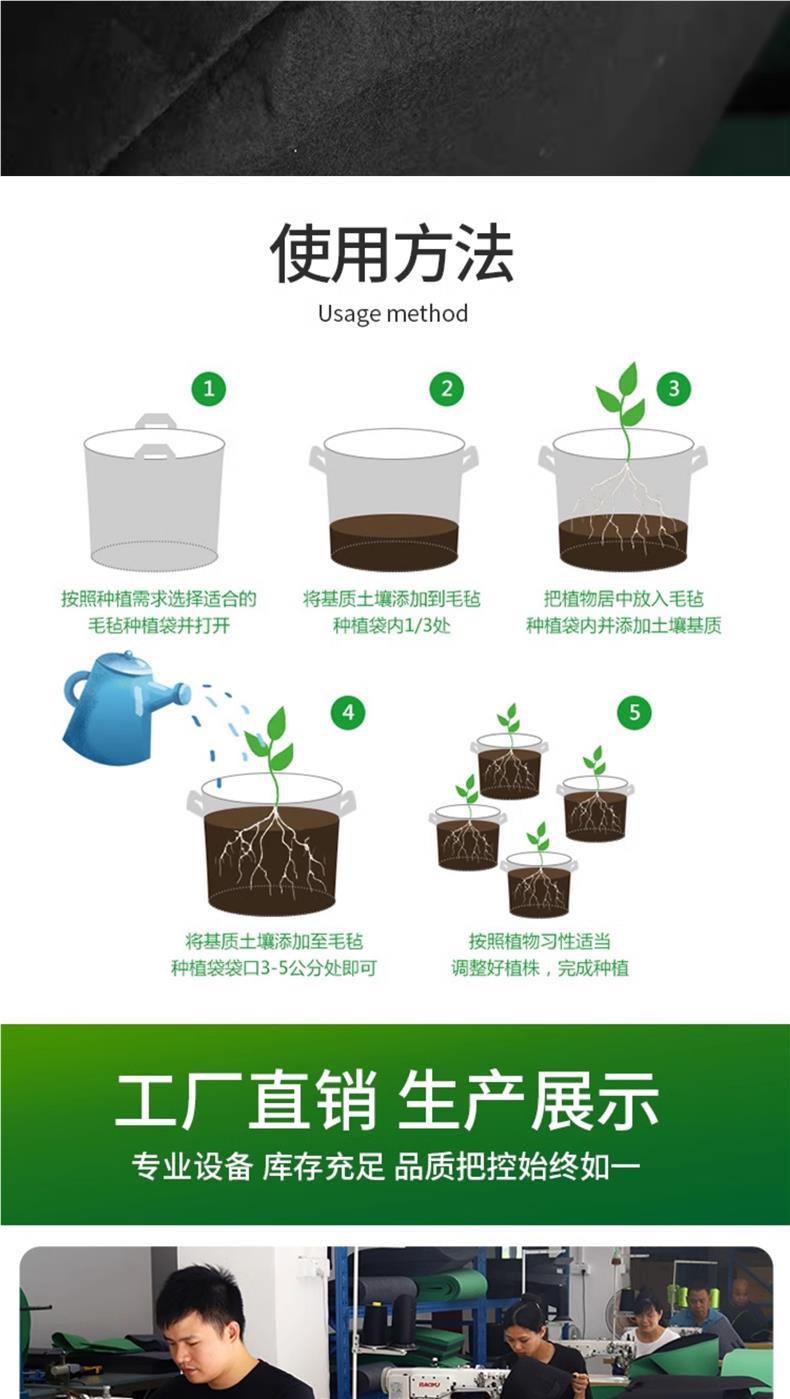 使用方法
Usage method

1
按照种植需求选择适合的毛毡种植袋并打开

2
将基质土壤添加到毛毡种植袋内1/3处

3
把植物居中放入毛毡种植袋内并添加土壤基质

4
将基质土壤添加至毛毡种植袋袋口3-5公分处即可

5
按照植物习性适当调整好植株，完成种植

工厂直销 生产展示
专业设备 库存充足 品质把控始终如一