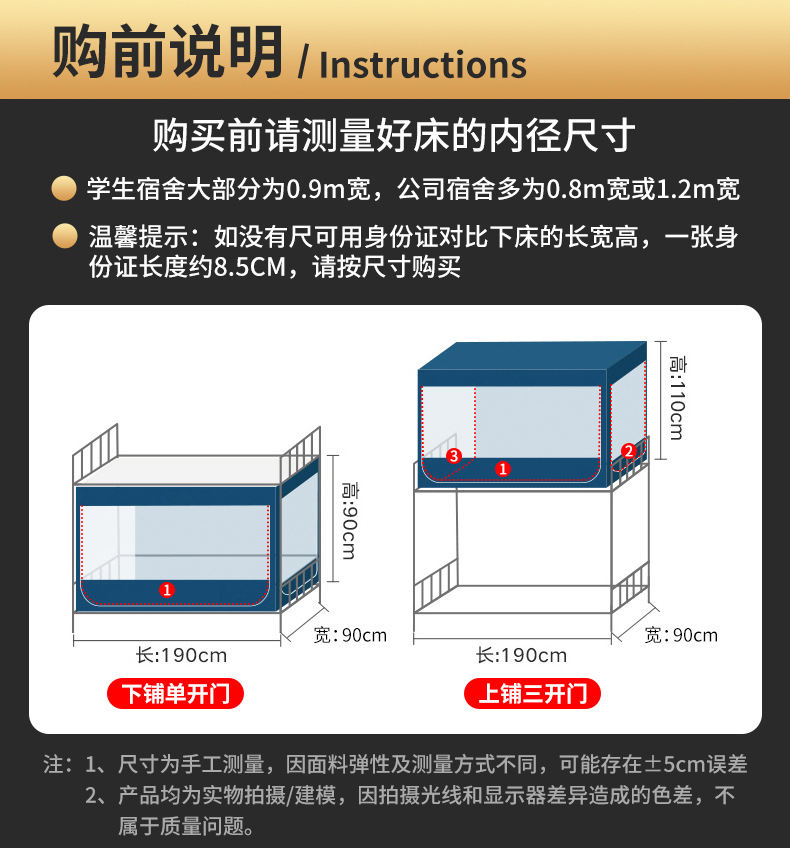 购前说明 / Instructions

购买前请测量好床的内径尺寸

学生宿舍大部分为0.9m宽，公司宿舍多为0.8m宽或1.2m宽

温馨提示：如没有尺可用身份证对比下床的长宽高，一张身份证长度约8.5CM，请按尺寸购买

高:90cm
1
宽:90cm
长:190cm
下铺单开门

高:110cm
3
1
2
宽:90cm
长:190cm
上铺三开门

注：1、尺寸为手工测量，因面料弹性及测量方式不同，可能存在±5cm误差
2、产品均为实物拍摄/建模，因拍摄光线和显示器差异造成的色差，不属于质量问题。