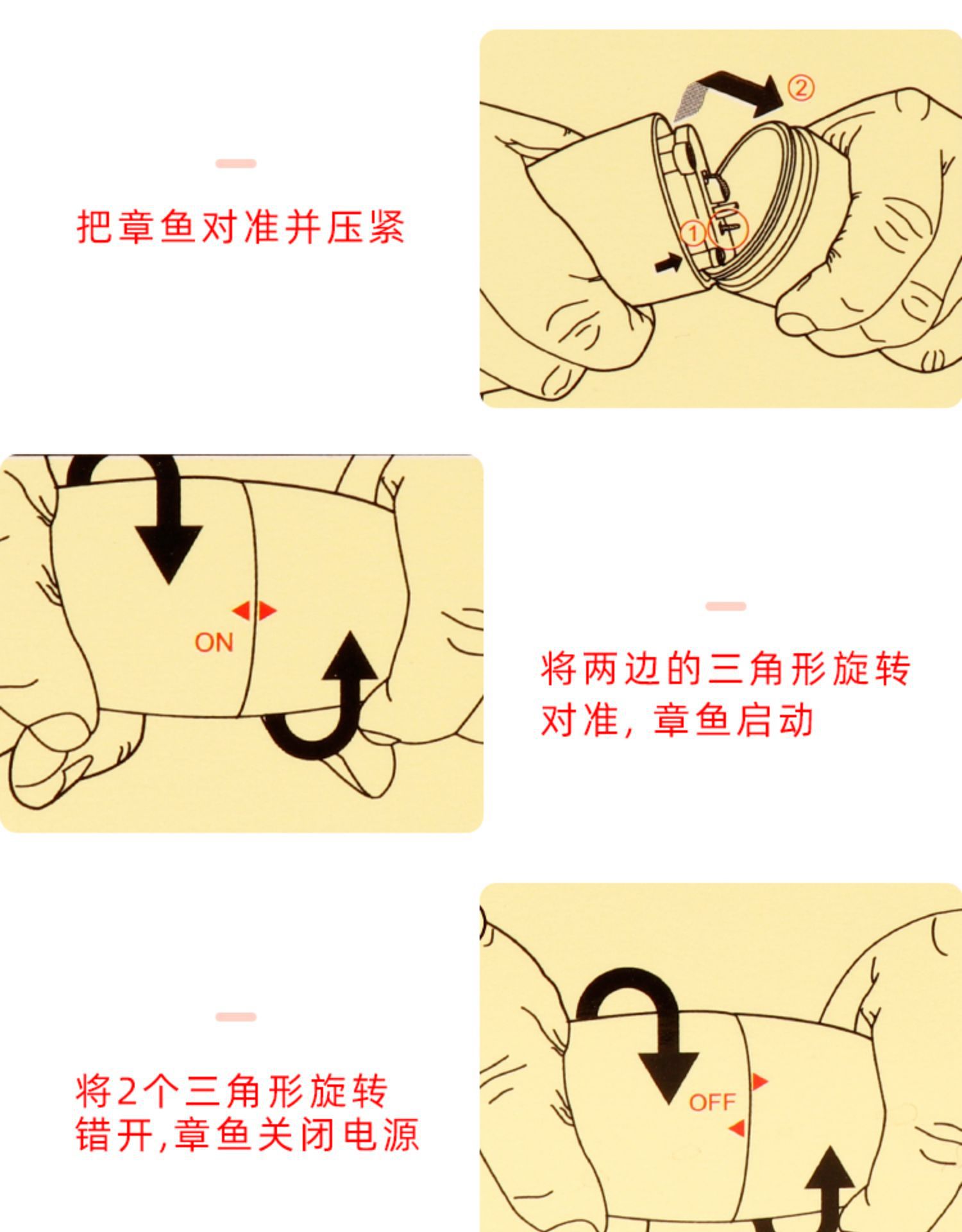 把章鱼对准并压紧

②

①

ON

将两边的三角形旋转对准，章鱼启动

将2个三角形旋转错开,章鱼关闭电源

OFF