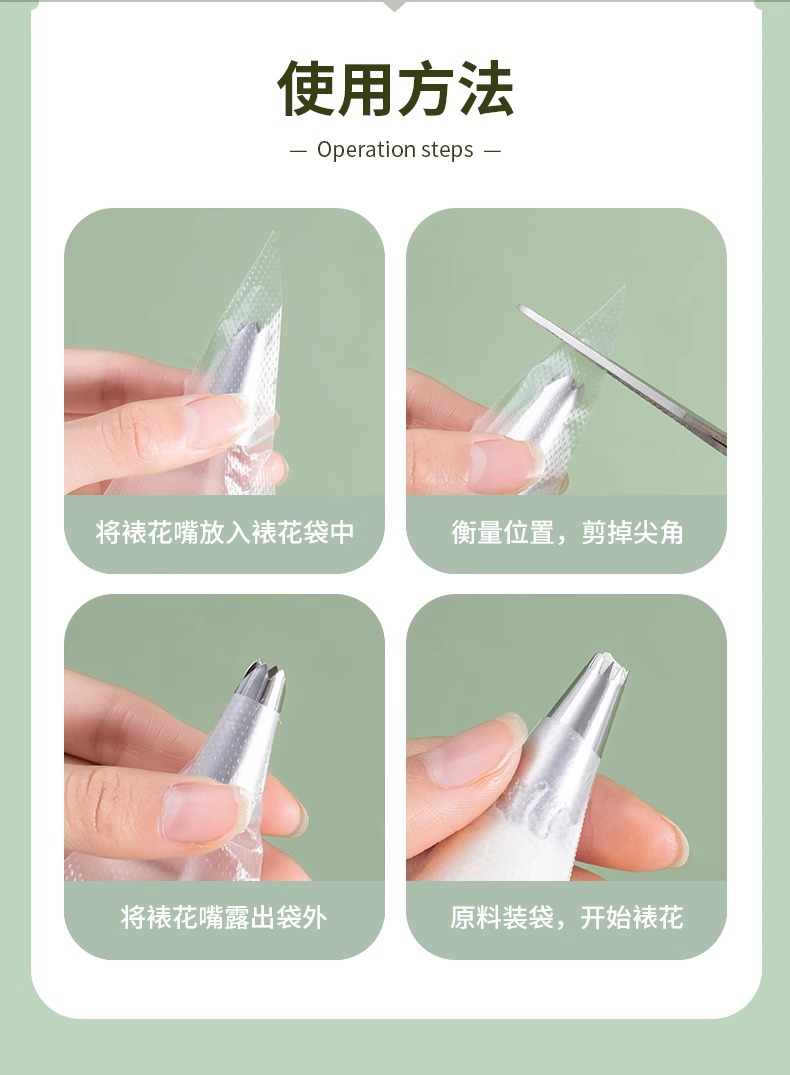 使用方法

— Operation steps —

将裱花嘴放入裱花袋中

衡量位置，剪掉尖角

将裱花嘴露出袋外

原料装袋，开始裱花