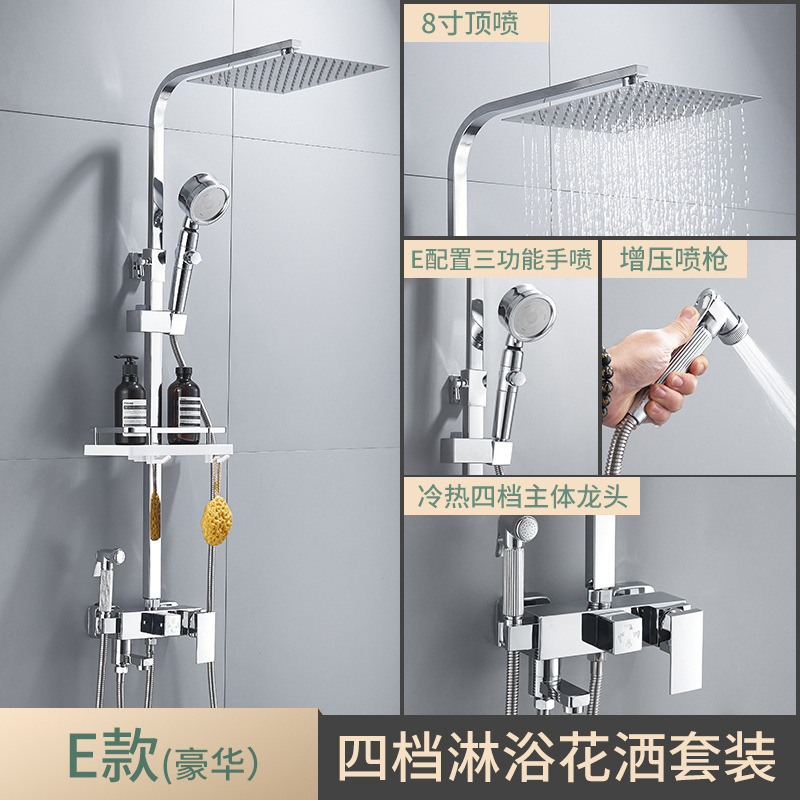 8寸顶喷

E配置三功能手喷

增压喷枪

冷热四档主体龙头

E款(豪华)

四档淋浴花洒套装