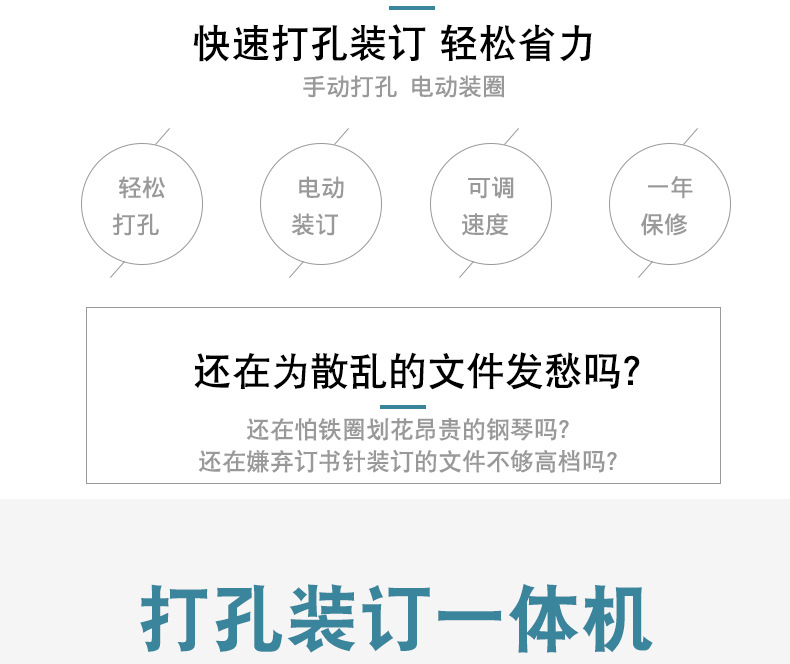 快速打孔装订 轻松省力

手动打孔 电动装圈

轻松
打孔

电动
装订

可调
速度

一年
保修

还在为散乱的文件发愁吗?

还在怕铁圈划花昂贵的钢琴吗?
还在嫌弃订书针装订的文件不够高档吗?

打孔装订一体机