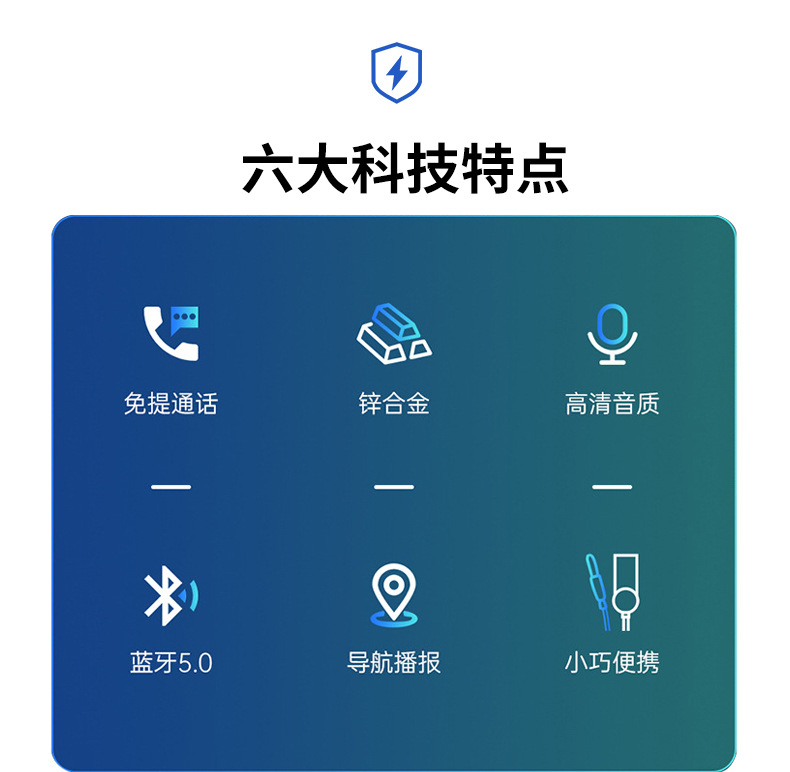 六大科技特点

免提通话

锌合金

高清音质

蓝牙5.0

导航播报

小巧便携