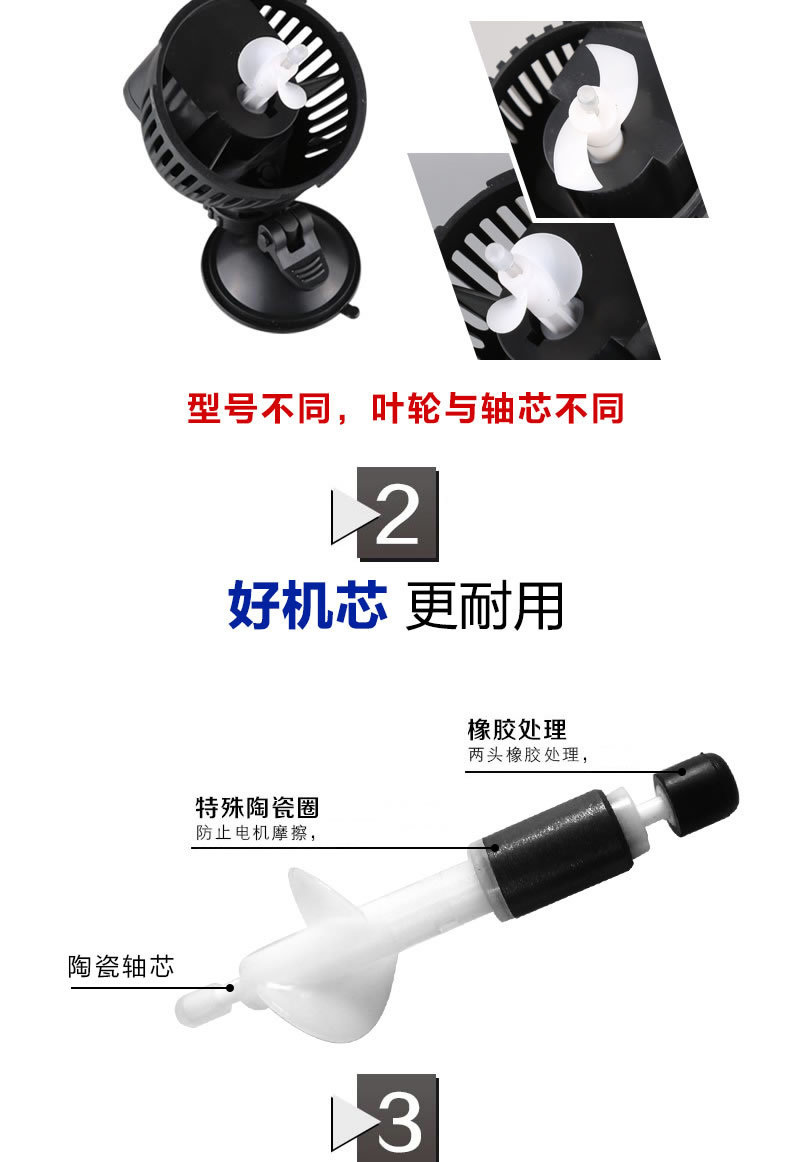 型号不同，叶轮与轴芯不同

2

好机芯 更耐用

橡胶处理
两头橡胶处理，

特殊陶瓷圈
防止电机摩擦，

陶瓷轴芯

3