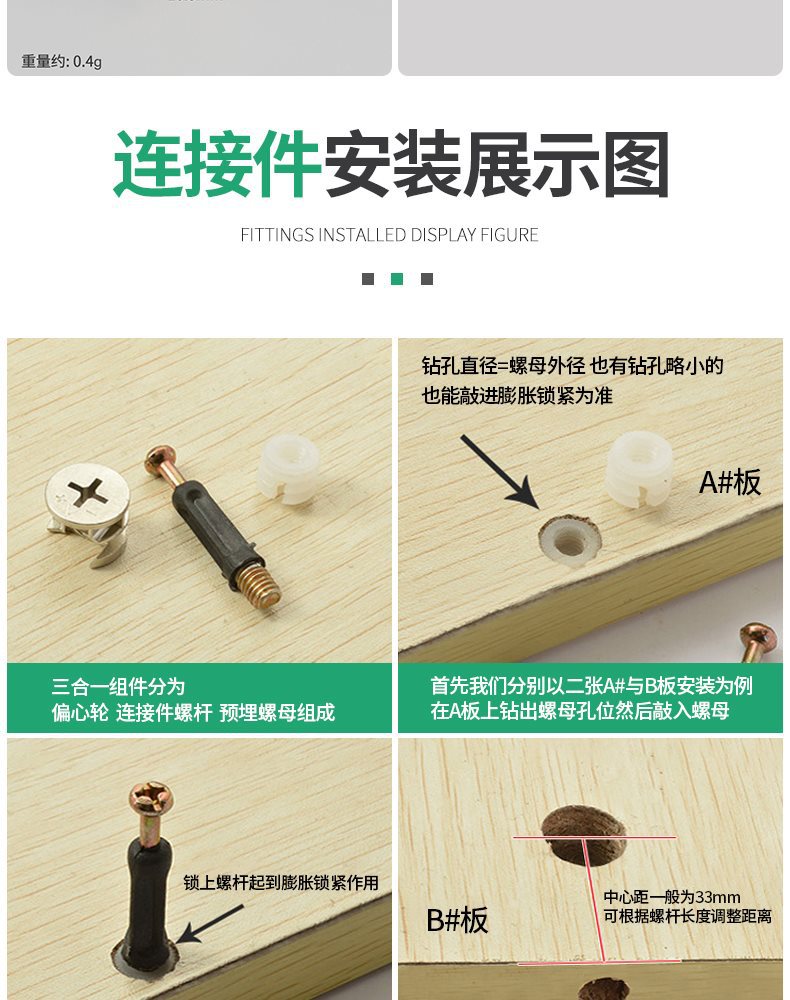 重量约: 0.4g

连接件安装展示图

FITTINGS INSTALLED DISPLAY FIGURE

三合一组件分为
偏心轮 连接件螺杆 预埋螺母组成

钻孔直径=螺母外径 也有钻孔略小的
也能敲进膨胀锁紧为准

A#板

首先我们分别以二张A#与B板安装为例
在A板上钻出螺母孔位然后敲入螺母

锁上螺杆起到膨胀锁紧作用

B#板

中心距一般为33mm
可根据螺杆长度调整距离