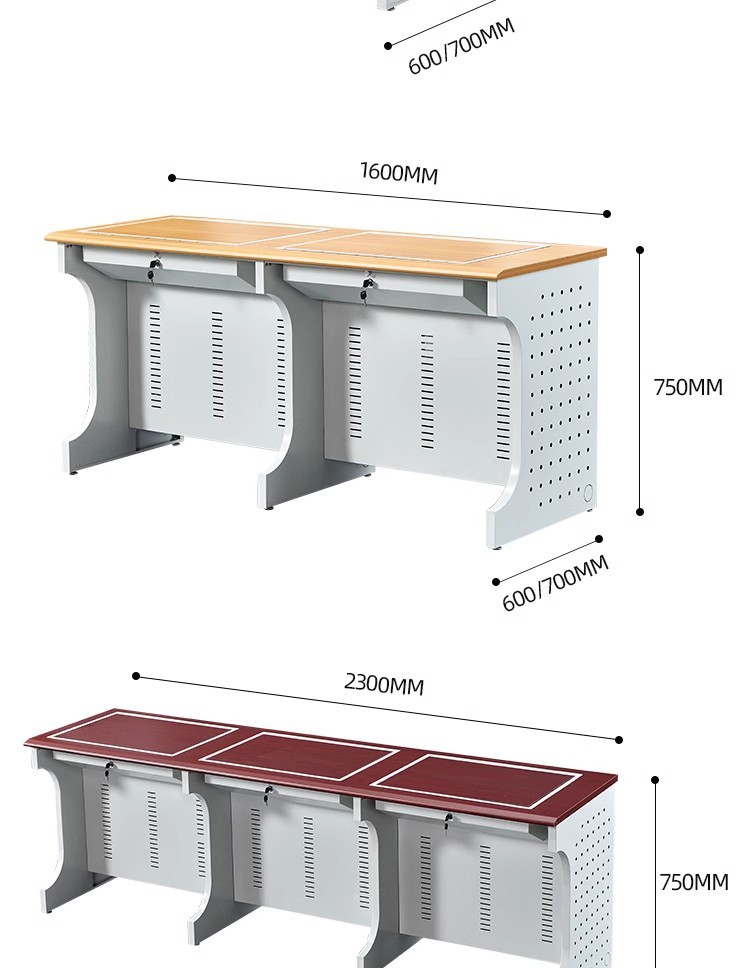 600/700MM

1600MM

750MM

600/700MM

2300MM

750MM