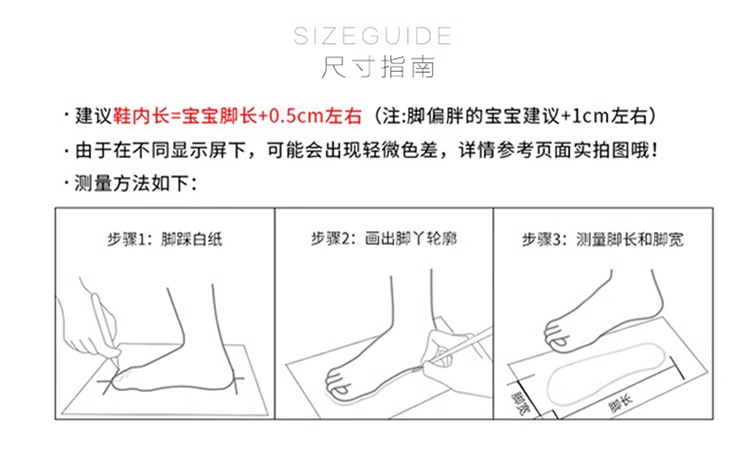 SIZEGUIDE
尺寸指南

· 建议鞋内长=宝宝脚长+0.5cm左右（注:脚偏胖的宝宝建议+1cm左右）

· 由于在不同显示屏下，可能会出现轻微色差，详情参考页面实拍图哦！

· 测量方法如下：

步骤1：脚踩白纸

步骤2：画出脚丫轮廓

步骤3：测量脚长和脚宽

脚宽

脚长