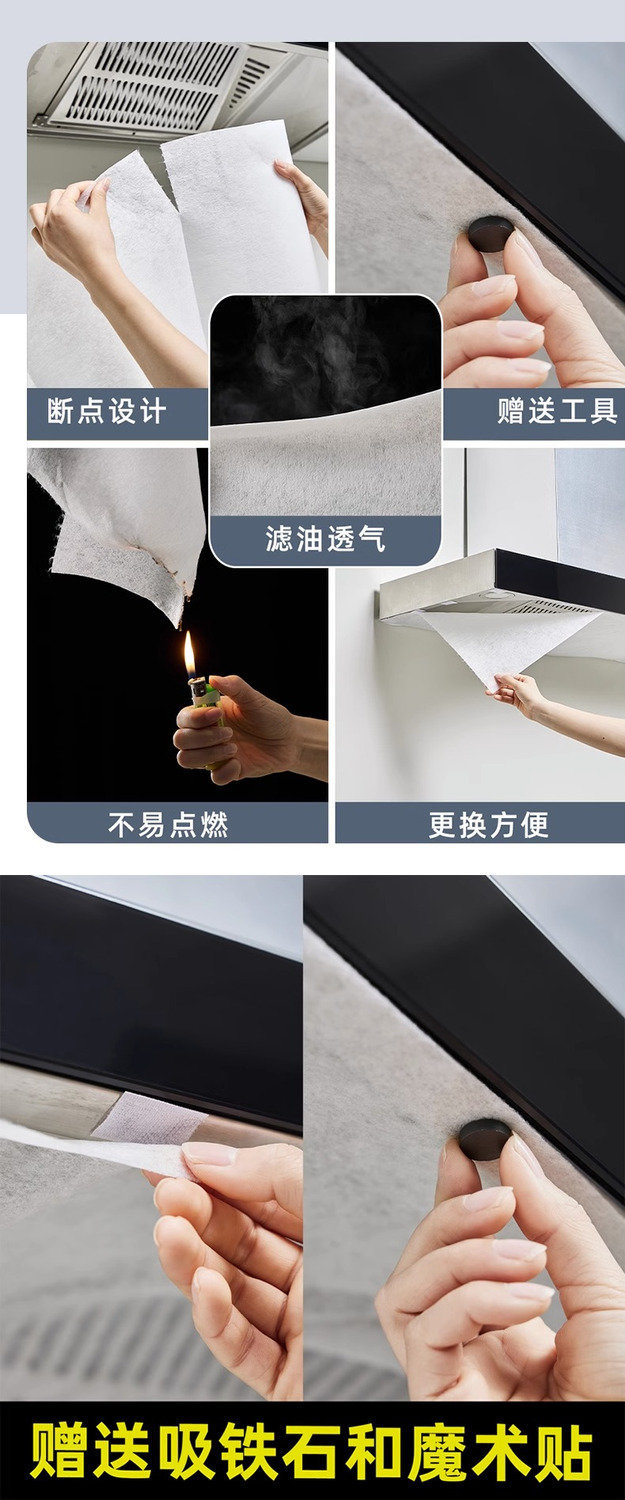 断点设计

赠送工具

滤油透气

不易点燃

更换方便

赠送吸铁石和魔术贴