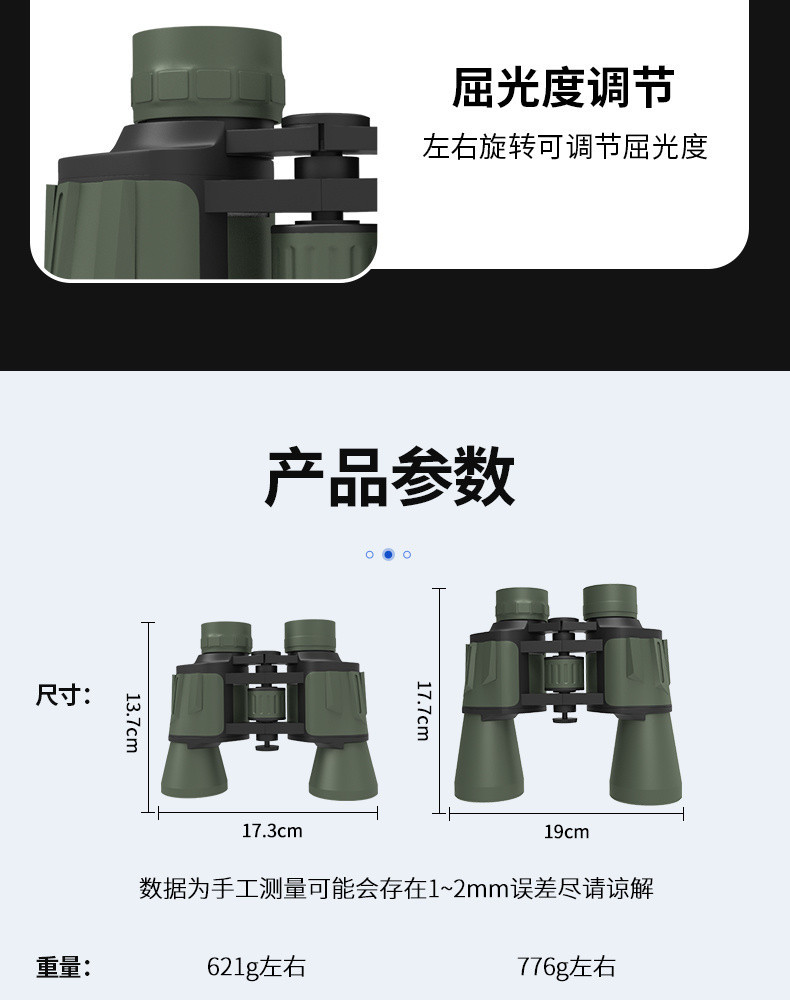 屈光度调节

左右旋转可调节屈光度

产品参数

尺寸:

13.7cm

17.3cm

17.7cm

19cm

数据为手工测量可能会存在1~2mm误差尽请谅解

重量:

621g左右

776g左右