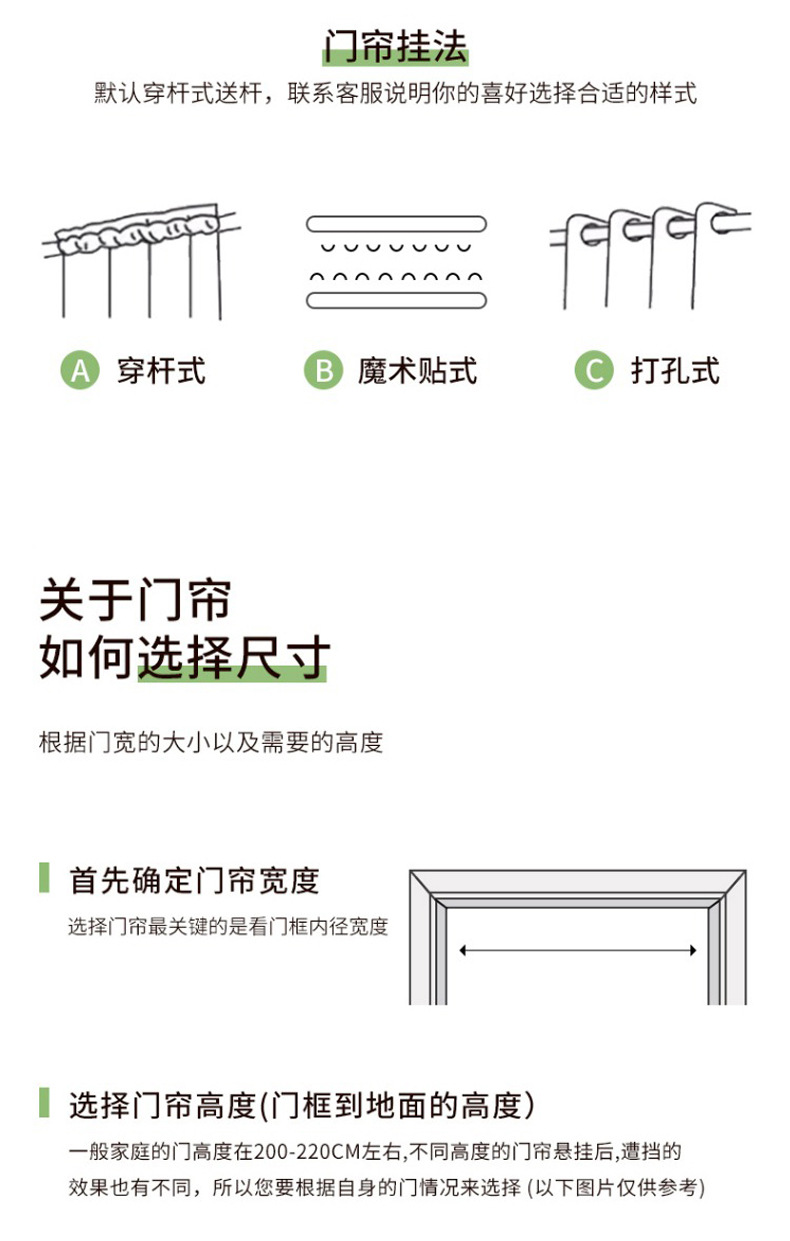 门帘挂法

默认穿杆式送杆，联系客服说明你的喜好选择合适的样式

A 穿杆式

B 魔术贴式

C 打孔式

关于门帘
如何选择尺寸

根据门宽的大小以及需要的高度

首先确定门帘宽度

选择门帘最关键的是看门框内径宽度

选择门帘高度(门框到地面的高度)

一般家庭的门高度在200-220CM左右,不同高度的门帘悬挂后,遭挡的效果也有不同，所以您要根据自身的门情况来选择 (以下图片仅供参考)