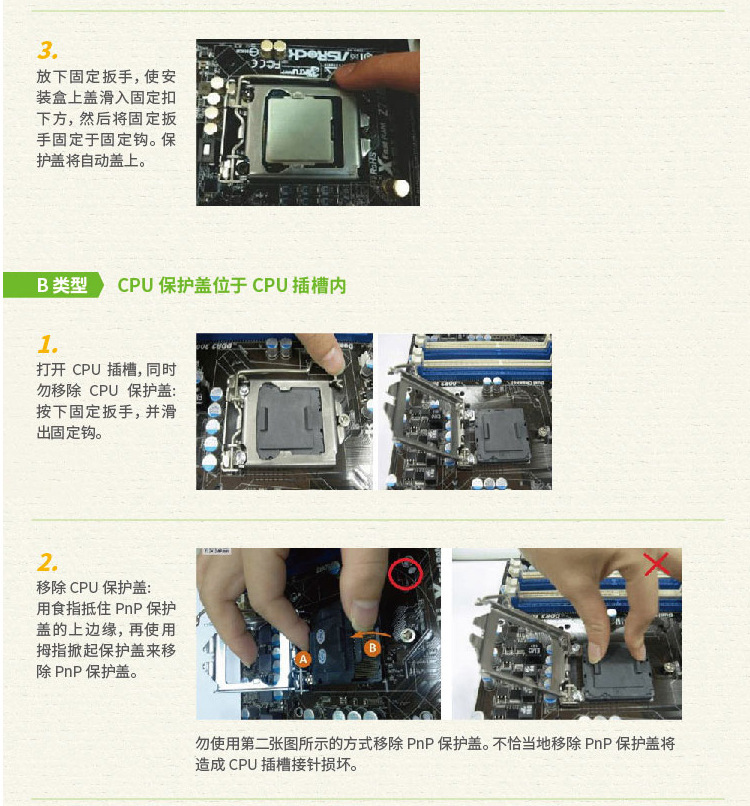 3.

放下固定扳手，使安装盒上盖滑入固定扣下方，然后将固定扳手固定于固定钩。保护盖将自动盖上。

B 类型　CPU 保护盖位于 CPU 插槽内

1.

打开 CPU 插槽，同时勿移除 CPU 保护盖：按下固定扳手，并滑出固定钩。

2.

移除 CPU 保护盖：用食指抵住 PnP 保护盖的上边缘，再使用拇指掀起保护盖来移除 PnP 保护盖。

A

B

勿使用第二张图所示的方式移除 PnP 保护盖。不恰当地移除 PnP 保护盖将造成 CPU 插槽接针损坏。