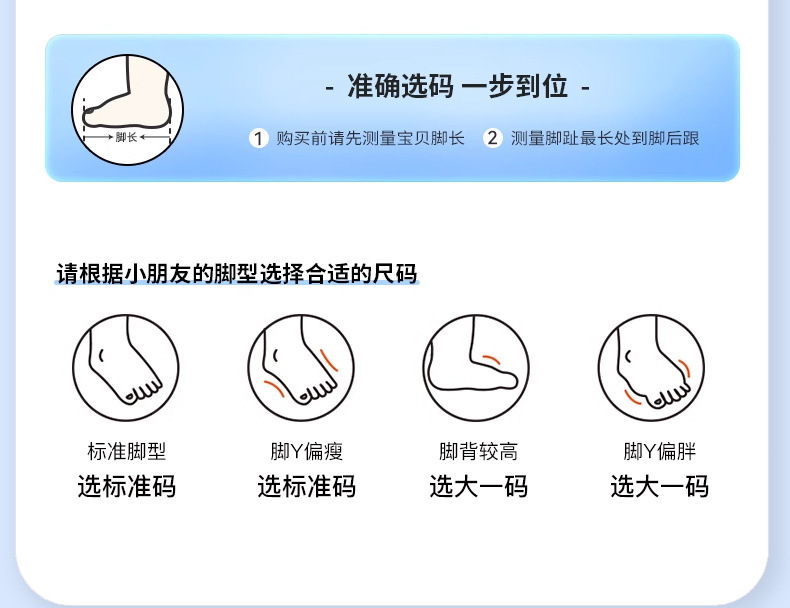 脚长

- 准确选码 一步到位 -

1 购买前请先测量宝贝脚长 2 测量脚趾最长处到脚后跟

请根据小朋友的脚型选择合适的尺码

标准脚型
选标准码

脚Y偏瘦
选标准码

脚背较高
选大一码

脚Y偏胖
选大一码