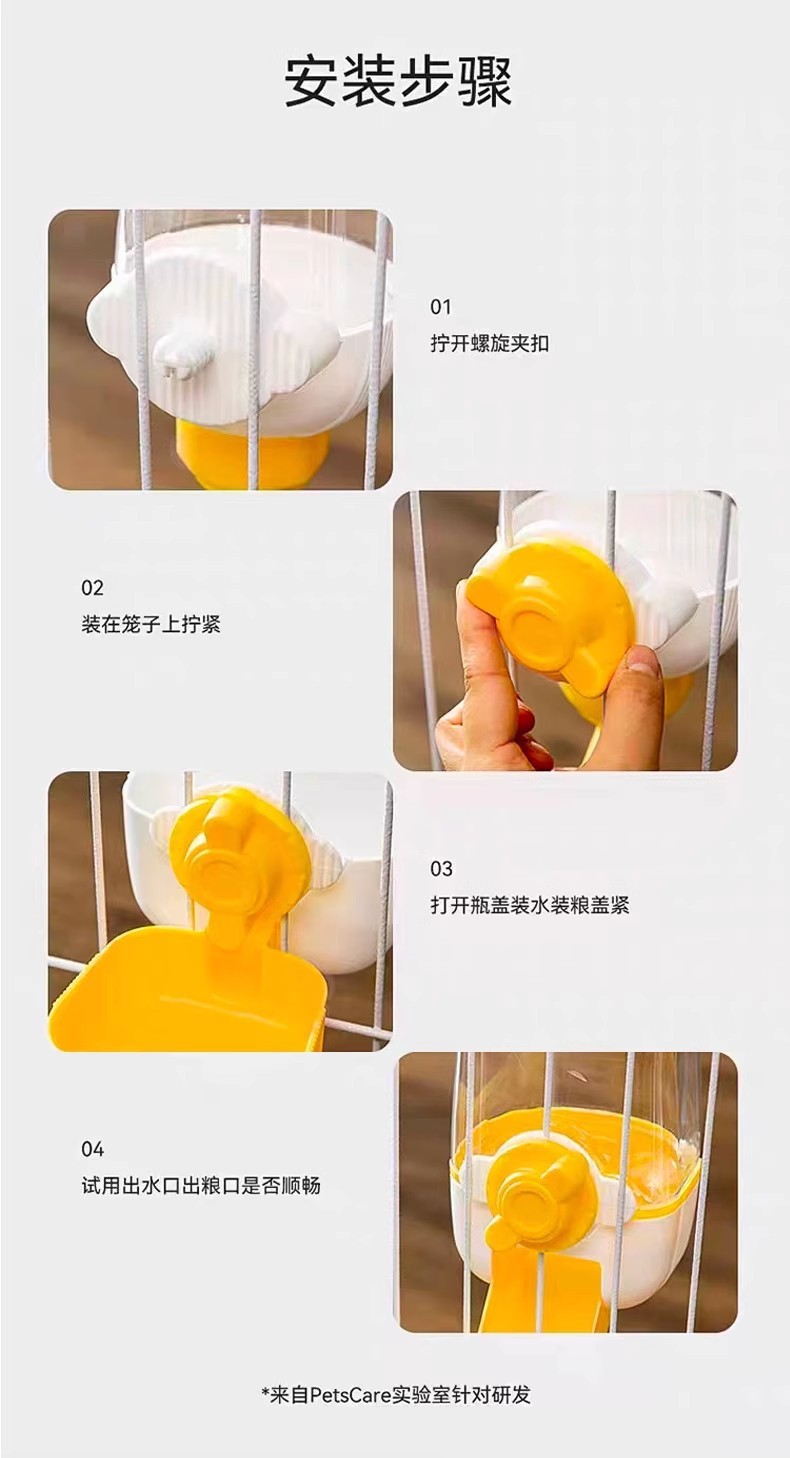 安装步骤

01
拧开螺旋夹扣

02
装在笼子上拧紧

03
打开瓶盖装水装粮盖紧

04
试用出水口出粮口是否顺畅

*来自PetsCare实验室针对研发