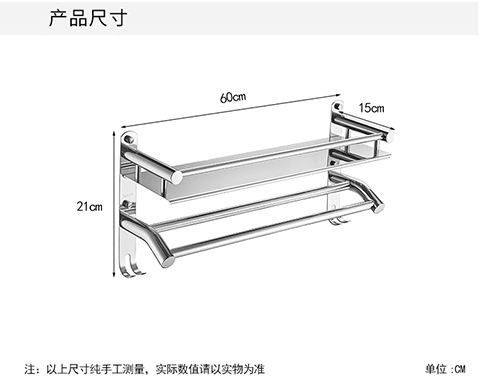 产品尺寸

60cm

15cm

21cm

注：以上尺寸纯手工测量，实际数值请以实物为准

单位：CM