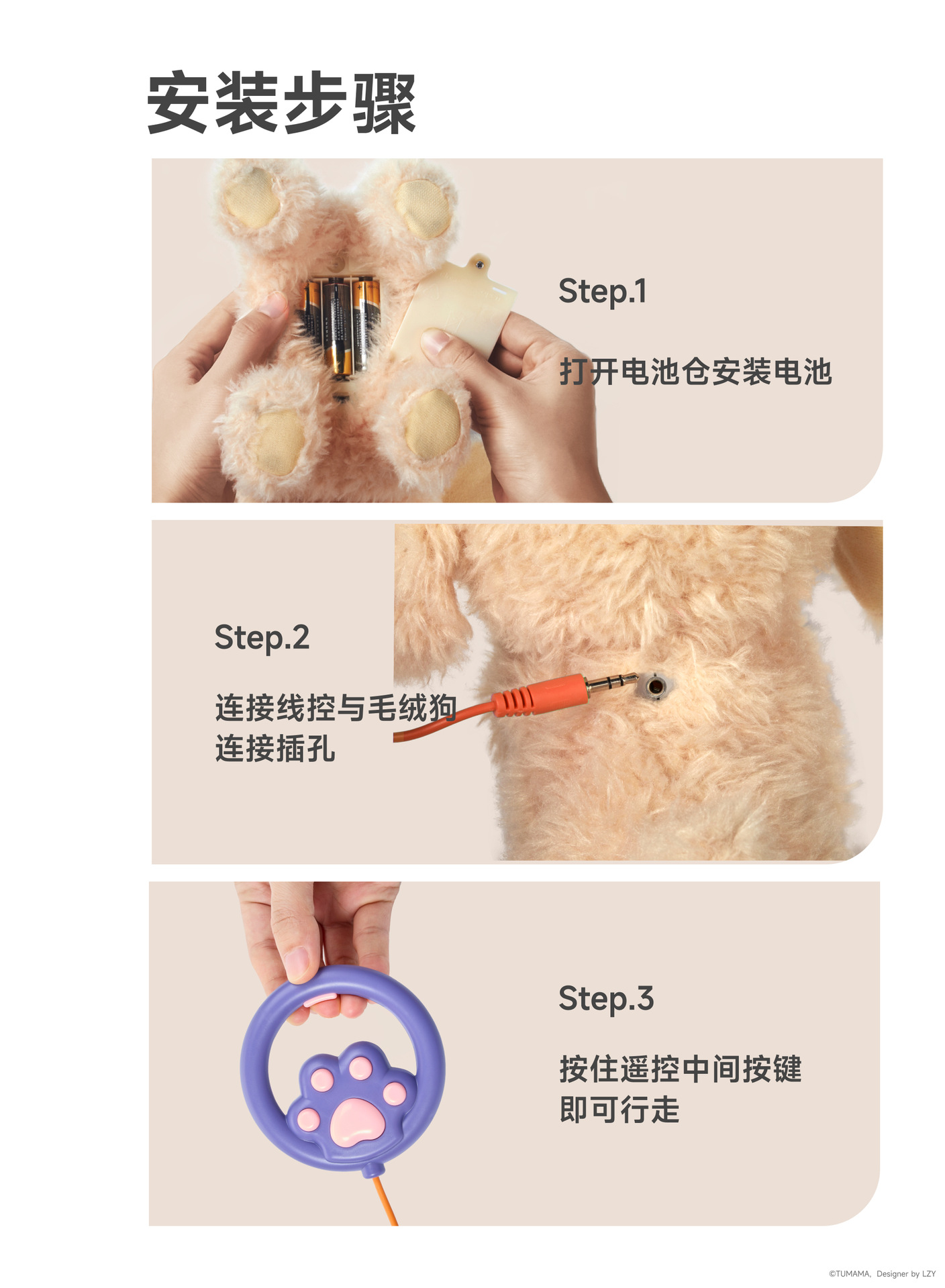 安装步骤

Step.1

打开电池仓安装电池

Step.2

连接线控与毛绒狗连接插孔

Step.3

按住遥控中间按键即可行走

©TUMAMA, Designer by LZY