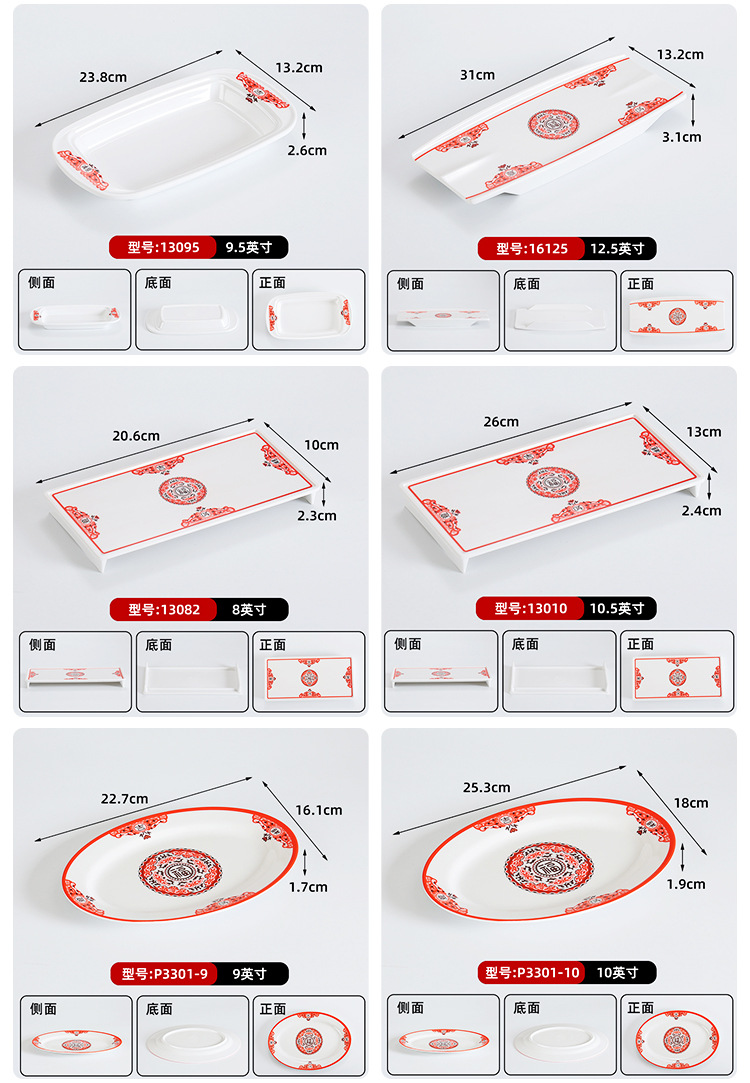 23.8cm
13.2cm
2.6cm
型号:13095 9.5英寸
侧面
底面
正面

31cm
13.2cm
3.1cm
型号:16125 12.5英寸
侧面
底面
正面

20.6cm
10cm
2.3cm
型号:13082 8英寸
侧面
底面
正面

26cm
13cm
2.4cm
型号:13010 10.5英寸
侧面
底面
正面

22.7cm
16.1cm
1.7cm
型号:P3301-9 9英寸
侧面
底面
正面

25.3cm
18cm
1.9cm
型号:P3301-10 10英寸
侧面
底面
正面