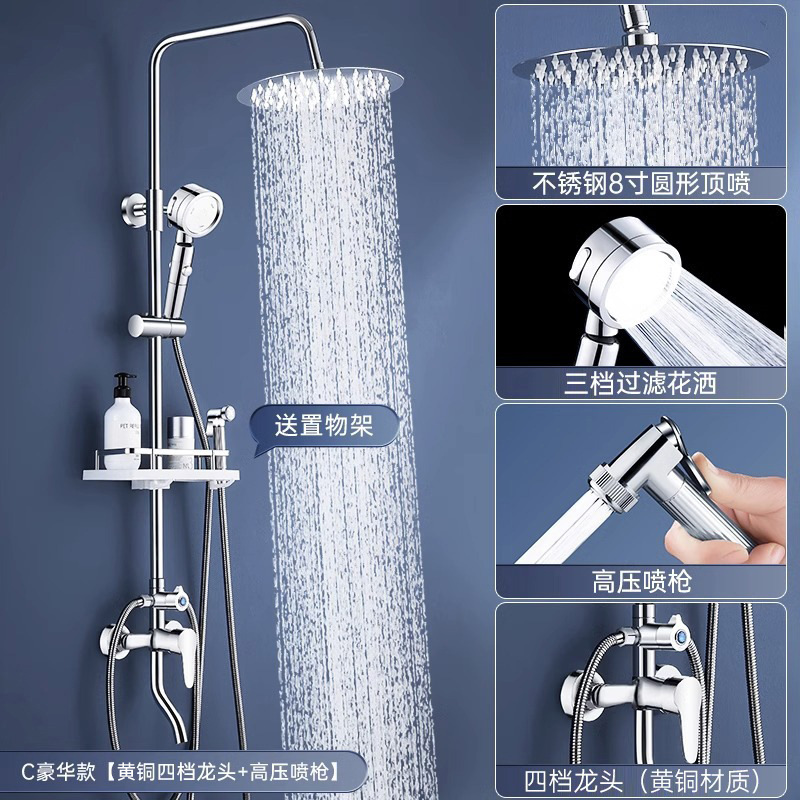 送置物架

C豪华款【黄铜四档龙头+高压喷枪】

不锈钢8寸圆形顶喷

三档过滤花洒

高压喷枪

四档龙头（黄铜材质）