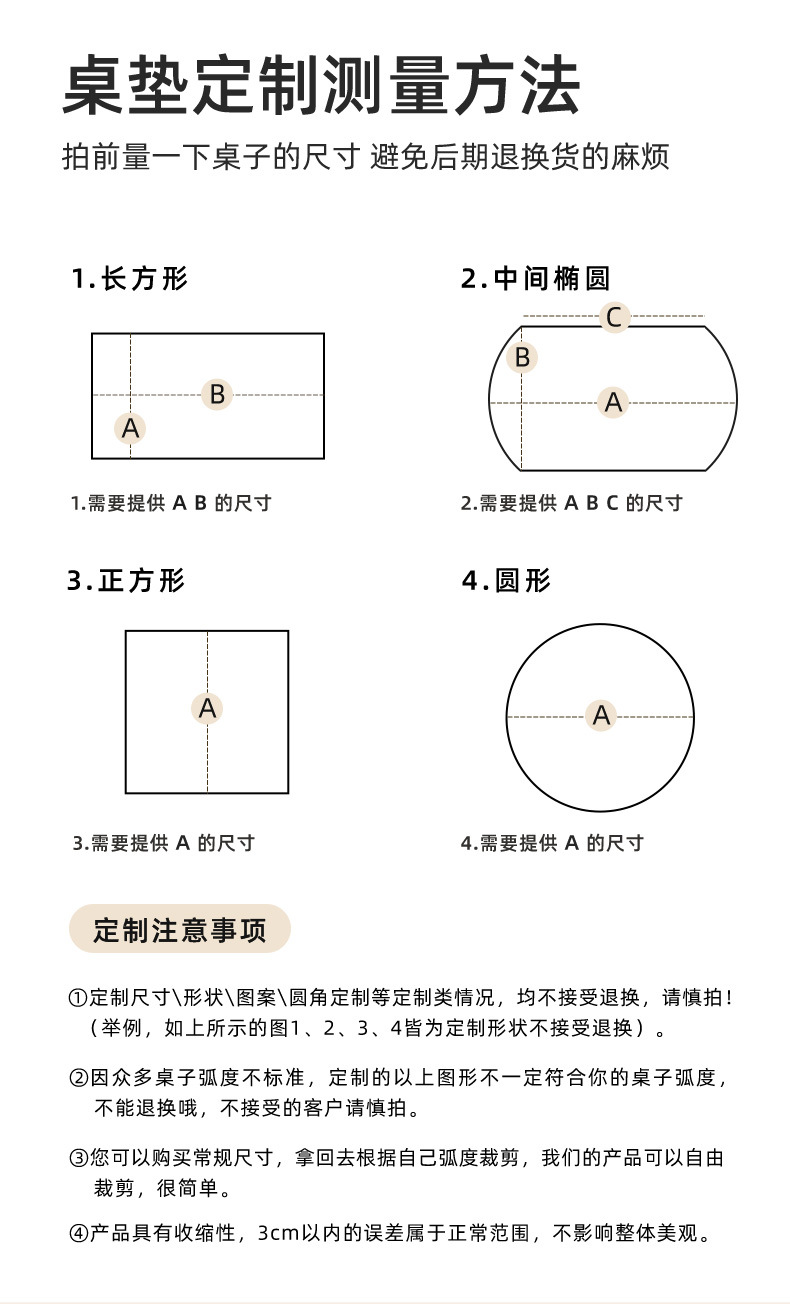 桌垫定制测量方法

拍前量一下桌子的尺寸 避免后期退换货的麻烦

1.长方形

B

A

1.需要提供 A B 的尺寸

2.中间椭圆

C

B

A

2.需要提供 A B C 的尺寸

3.正方形

A

3.需要提供 A 的尺寸

4.圆形

A

4.需要提供 A 的尺寸

定制注意事项

①定制尺寸\形状\图案\圆角定制等定制类情况，均不接受退换，请慎拍！（举例，如上所示的图1、2、3、4皆为定制形状不接受退换）。

②因众多桌子弧度不标准，定制的以上图形不一定符合你的桌子弧度，不能退换哦，不接受的客户请慎拍。

③您可以购买常规尺寸，拿回去根据自己弧度裁剪，我们的产品可以自由裁剪，很简单。

④产品具有收缩性，3cm以内的误差属于正常范围，不影响整体美观。