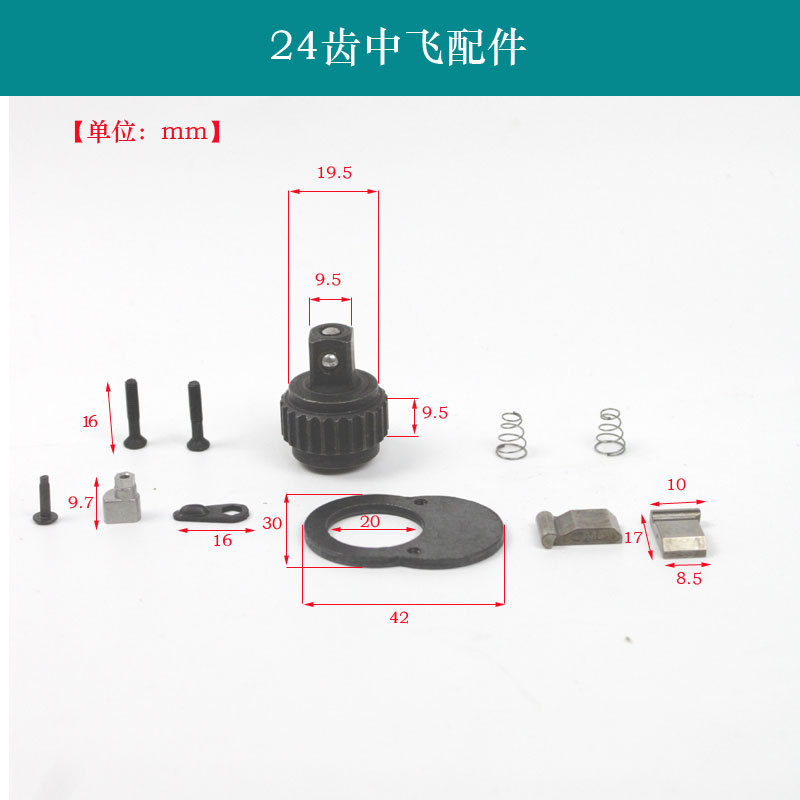 24齿中飞配件

【单位：mm】

19.5

9.5

9.5

16

9.7

16

30

20

42

10

17

8.5