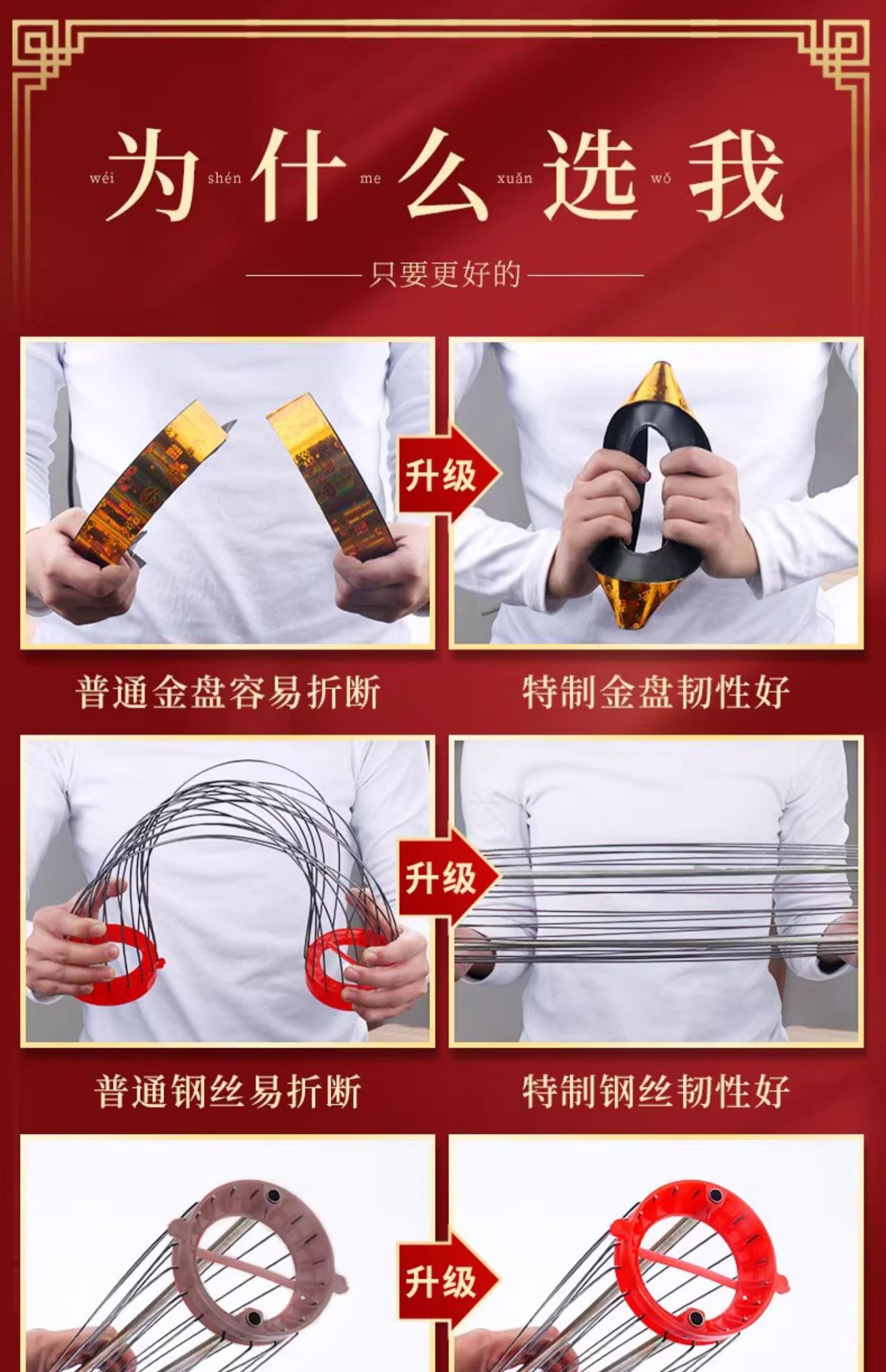 wéi 为 shén 什 me 么 xuǎn 选 wǒ 我

只要更好的

升级

普通金盘容易折断

特制金盘韧性好

升级

普通钢丝易折断

特制钢丝韧性好

升级