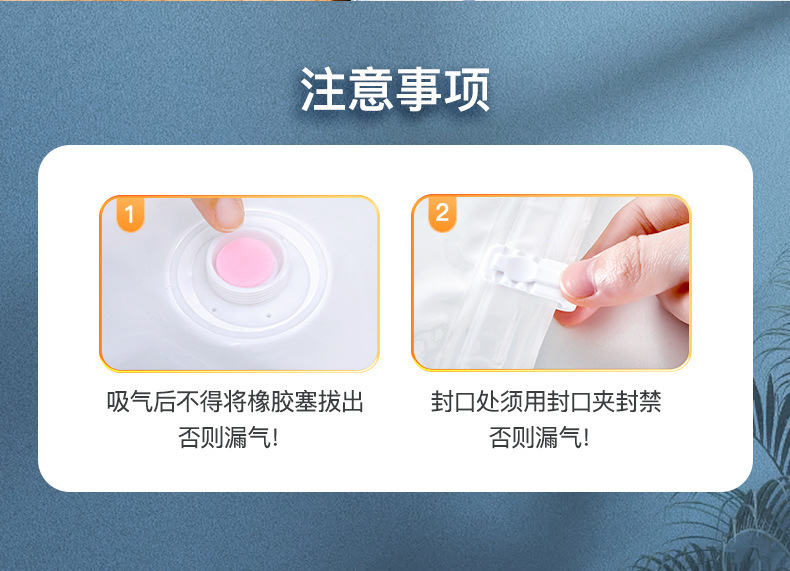 注意事项

1

吸气后不得将橡胶塞拔出
否则漏气!

2

封口处须用封口夹封禁
否则漏气!