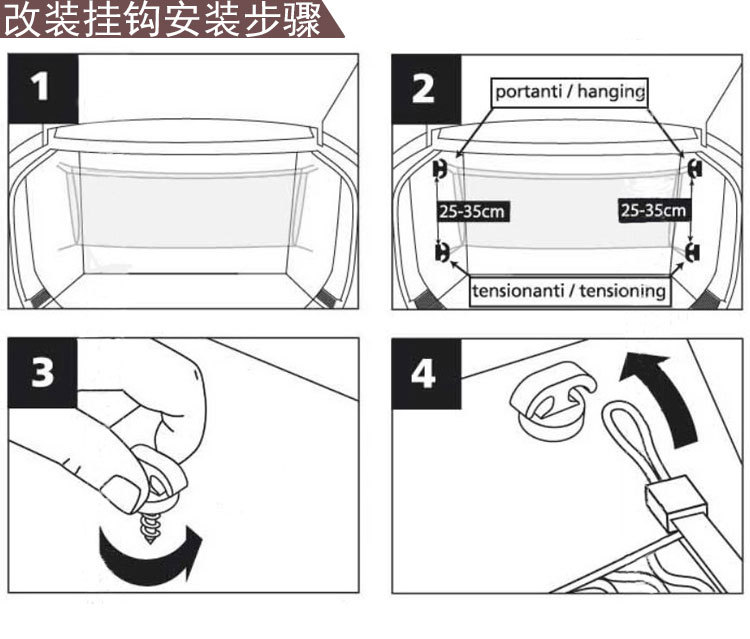 改装挂钩安装步骤

1

2

portanti / hanging

25-35cm

25-35cm

tensionanti / tensioning

3

4