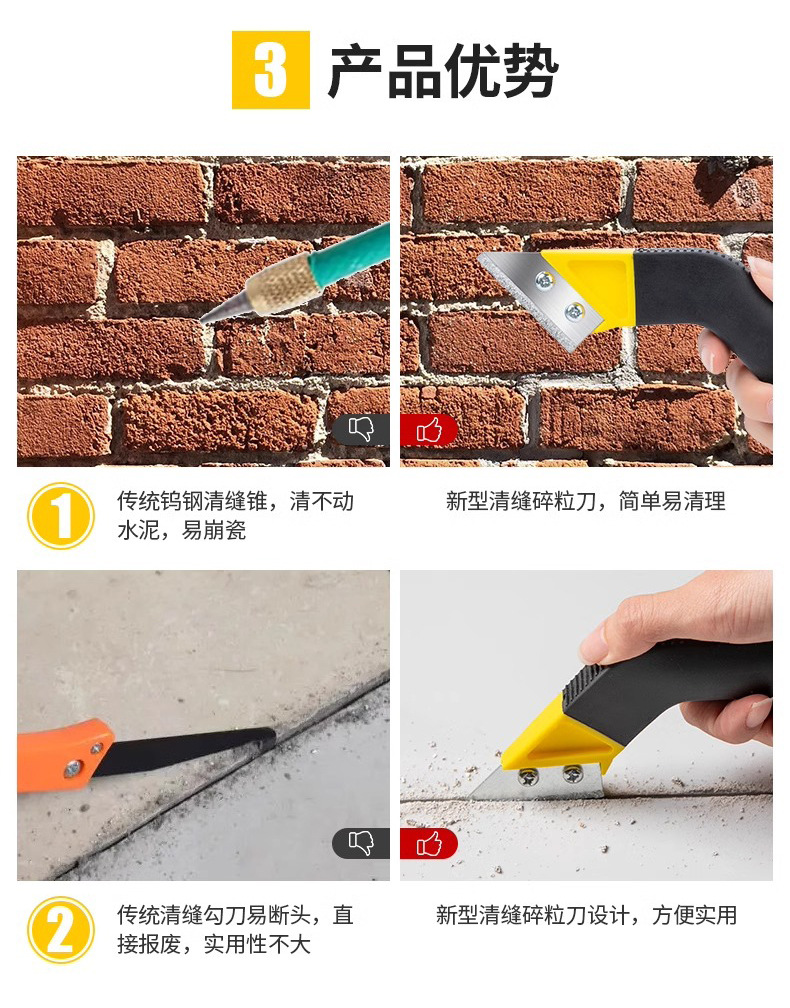 3 产品优势

1 传统钨钢清缝锥，清不动水泥，易崩瓷

新型清缝碎粒刀，简单易清理

2 传统清缝勾刀易断头，直接报废，实用性不大

新型清缝碎粒刀设计，方便实用