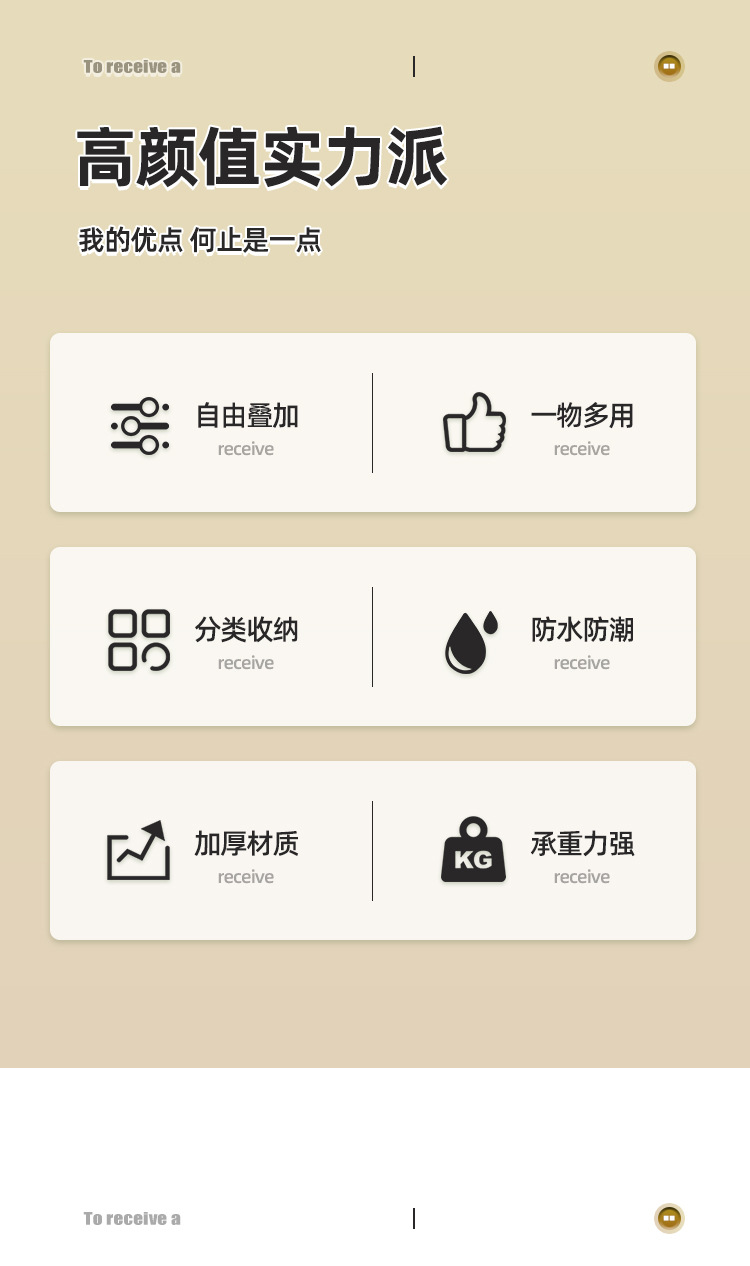 To receive a

高颜值实力派

我的优点 何止是一点

自由叠加
receive

一物多用
receive

分类收纳
receive

防水防潮
receive

加厚材质
receive

KG

承重力强
receive

To receive a