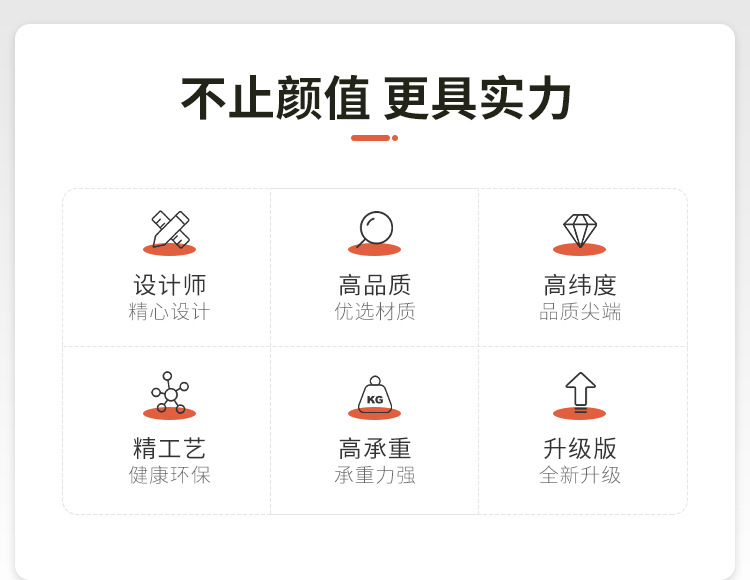 不止颜值 更具实力

设计师
精心设计

高品质
优选材质

高纬度
品质尖端

精工艺
健康环保

KG
高承重
承重力强

升级版
全新升级