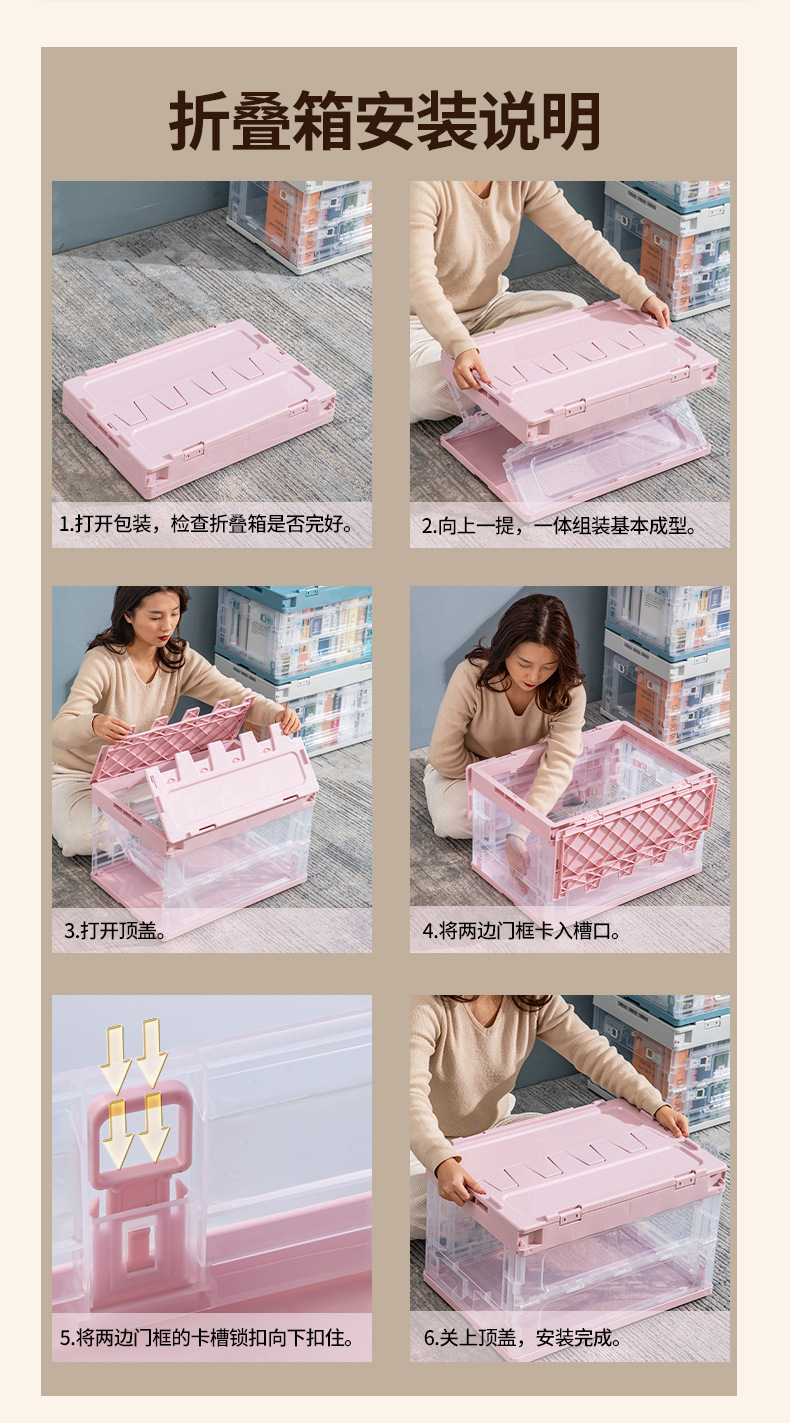 折叠箱安装说明

1.打开包装，检查折叠箱是否完好。

2.向上一提，一体组装基本成型。

3.打开顶盖。

4.将两边门框卡入槽口。

5.将两边门框的卡槽锁扣向下扣住。

6.关上顶盖，安装完成。