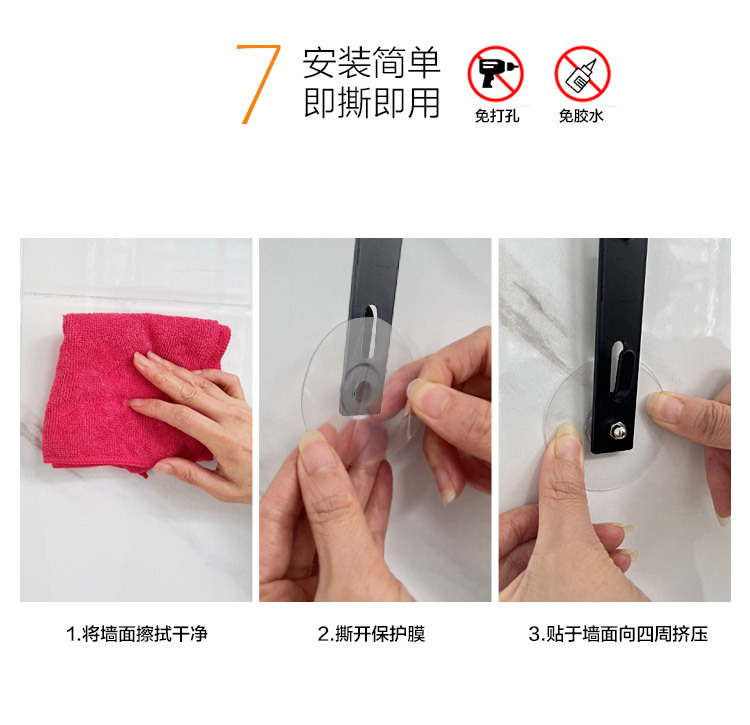 7 安装简单
即撕即用

免打孔

免胶水

1.将墙面擦拭干净

2.撕开保护膜

3.贴于墙面向四周挤压