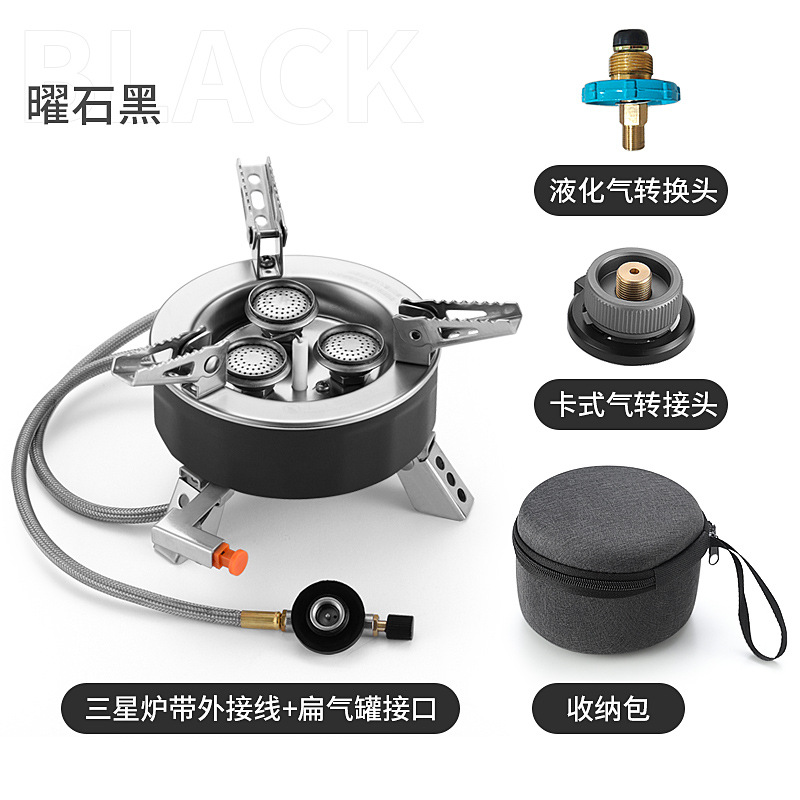 BLACK
曜石黑

液化气转换头

卡式气转接头

三星炉带外接线+扁气罐接口

收纳包