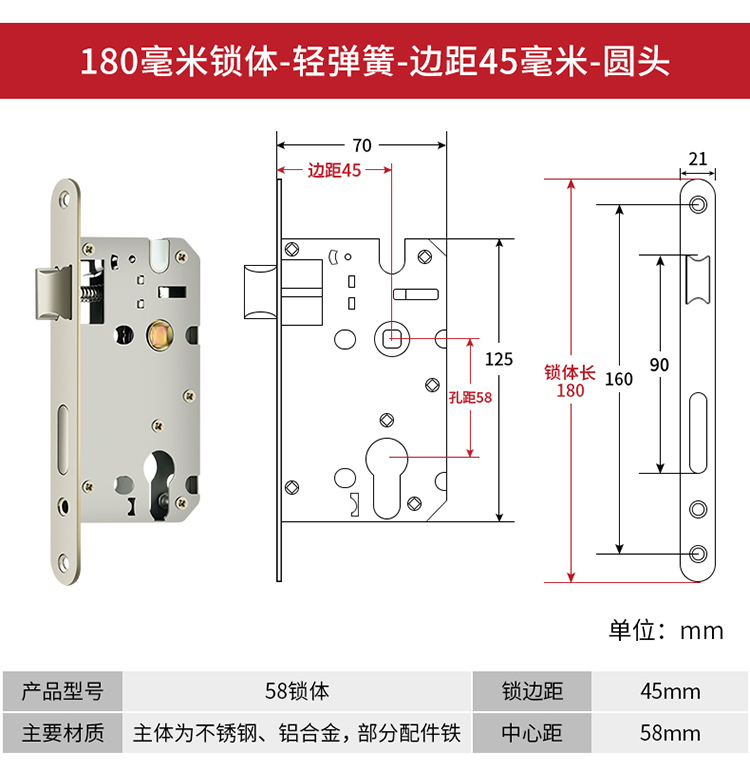 180毫米锁体-轻弹簧-边距45毫米-圆头

70

边距45

125

孔距58

21

锁体长
180

160

90

单位：mm

| 产品型号 | 58锁体 | 锁边距 | 45mm |
|---|---|---|---|
| 主要材质 | 主体为不锈钢、铝合金，部分配件铁 | 中心距 | 58mm |